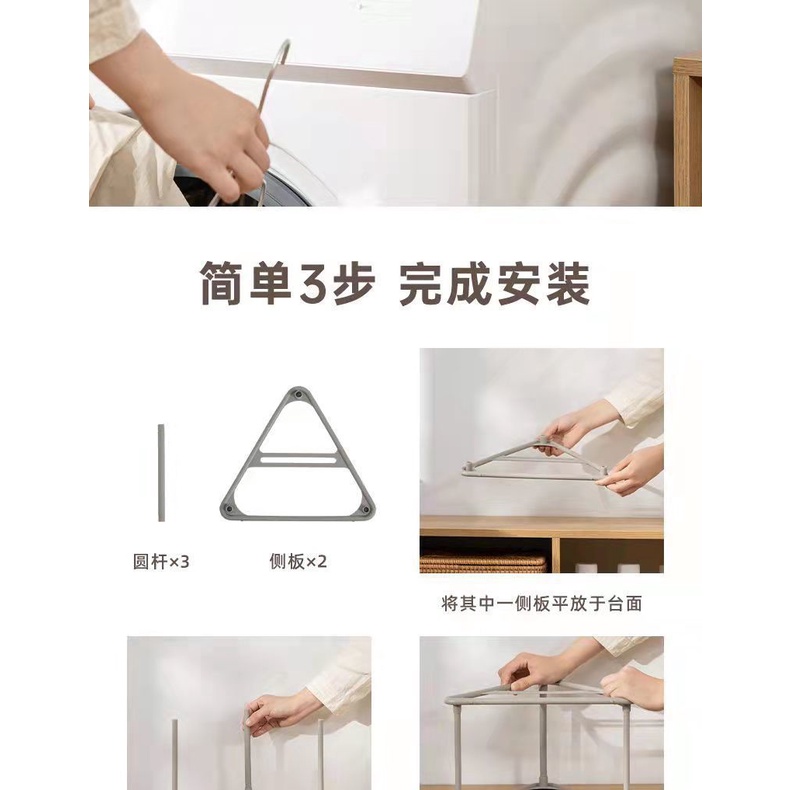 简单3步 完成安装

圆杆×3

侧板×2

将其中一侧板平放于台面