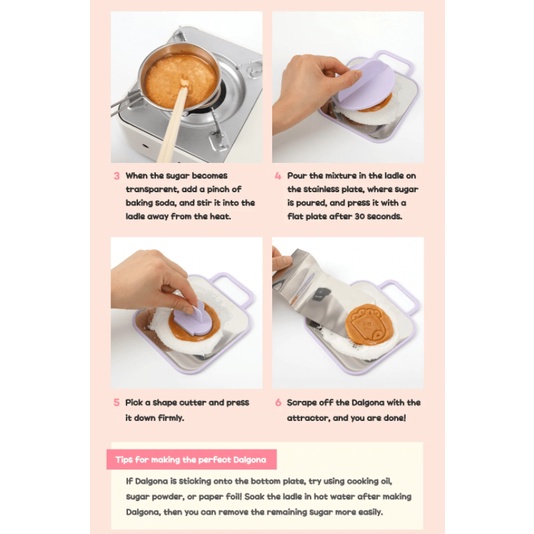 3 When the sugar becomes transparent, add a pinch of baking soda, and stir it into the ladle away from the heat.

4 Pour the mixture in the ladle on the stainless plate, where sugar is poured, and press it with a flat plate after 30 seconds.

5 Pick a shape cutter and press it down firmly.

6 Scrape off the Dalgona with the attractor, and you are done!

Tips for making the perfect Dalgona

If Dalgona is sticking onto the bottom plate, try using cooking oil, sugar powder, or paper foil! Soak the ladle in hot water after making Dalgona, then you can remove the remaining sugar more easily.