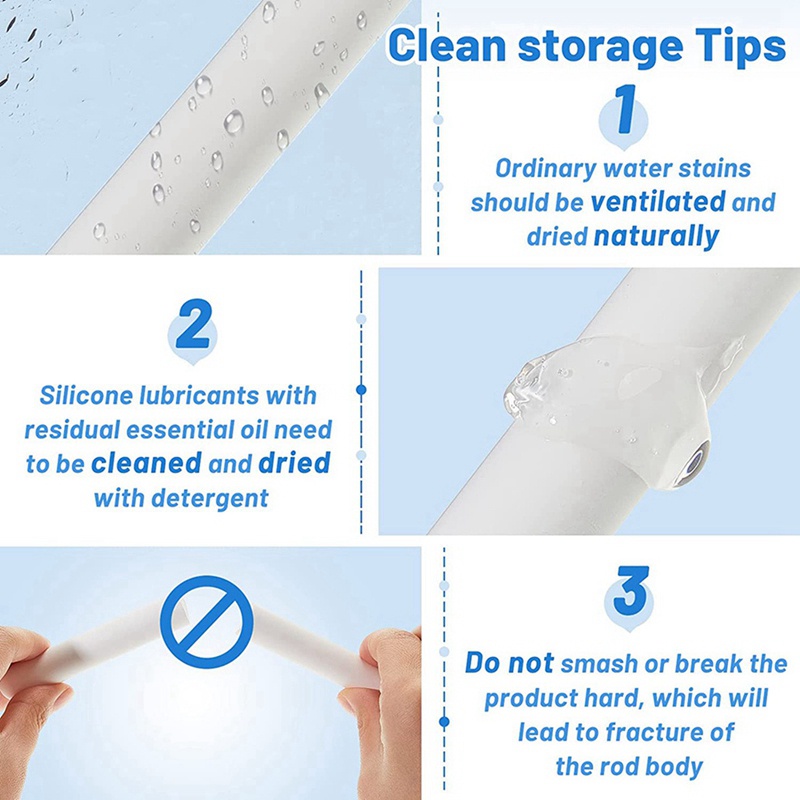 Clean storage Tips

1

Ordinary water stains should be ventilated and dried naturally

2

Silicone lubricants with residual essential oil need to be cleaned and dried with detergent

3

Do not smash or break the product hard, which will lead to fracture of the rod body