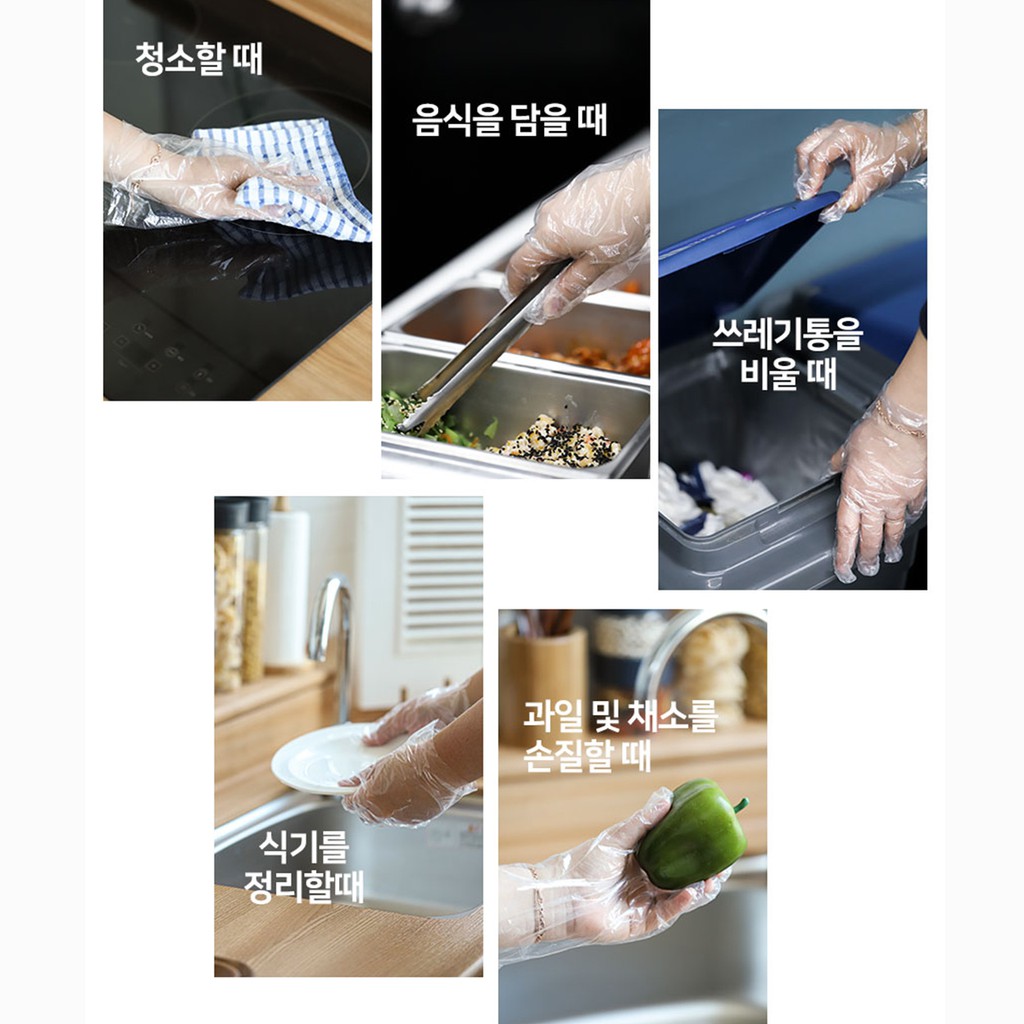 청소할 때

음식을 담을 때

쓰레기통을 비울 때

식기를 정리할때

과일 및 채소를 손질할 때