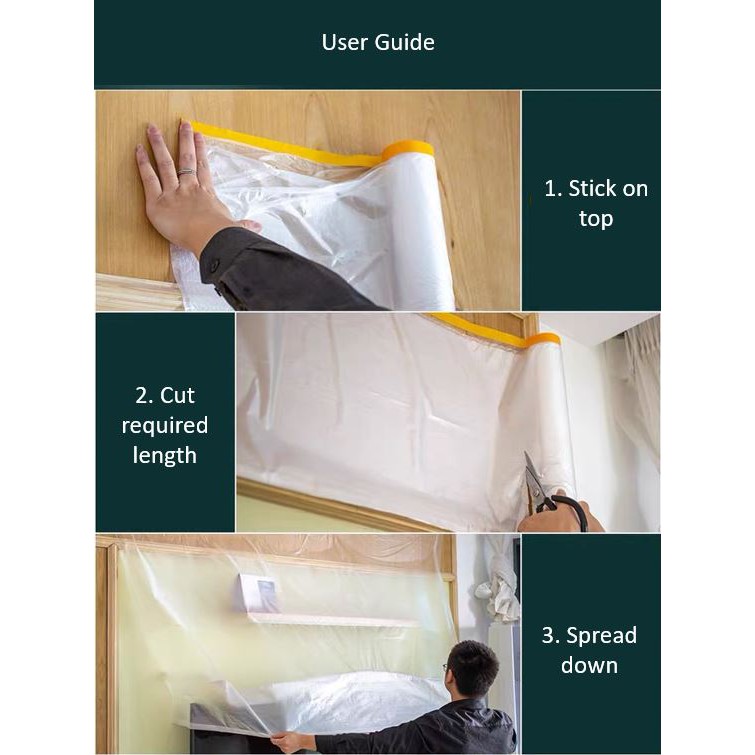 User Guide

1. Stick on top

2. Cut required length

3. Spread down