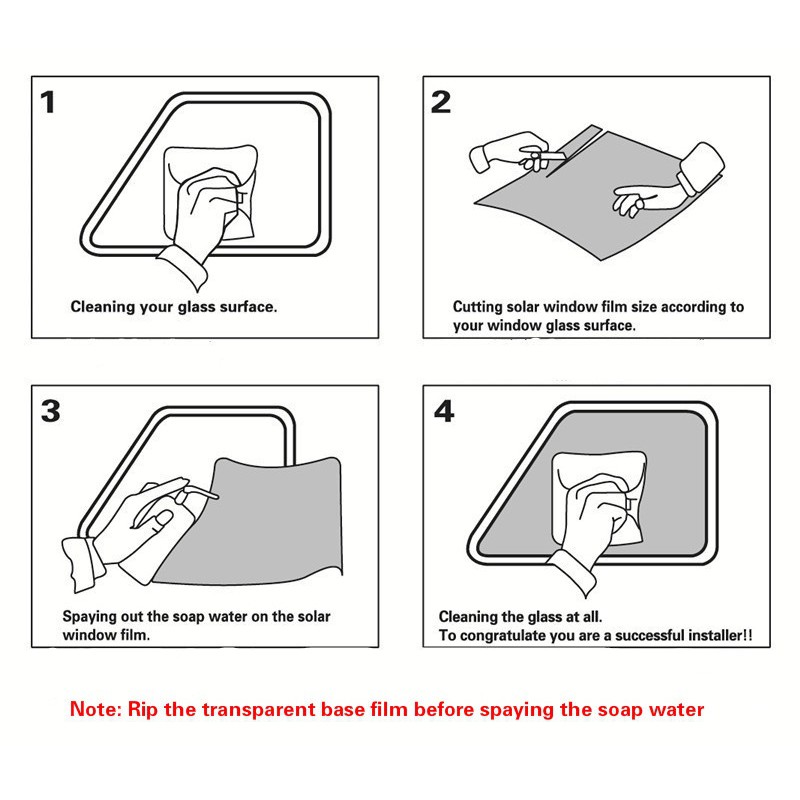 1

Cleaning your glass surface.

2

Cutting solar window film size according to your window glass surface.

3

Spaying out the soap water on the solar window film.

4

Cleaning the glass at all.
To congratulate you are a successful installer!!

Note: Rip the transparent base film before spaying the soap water