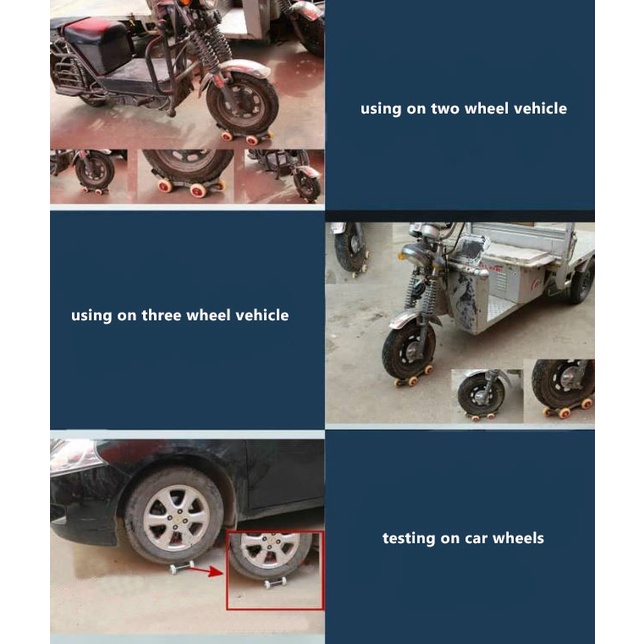 using on two wheel vehicle

using on three wheel vehicle

testing on car wheels