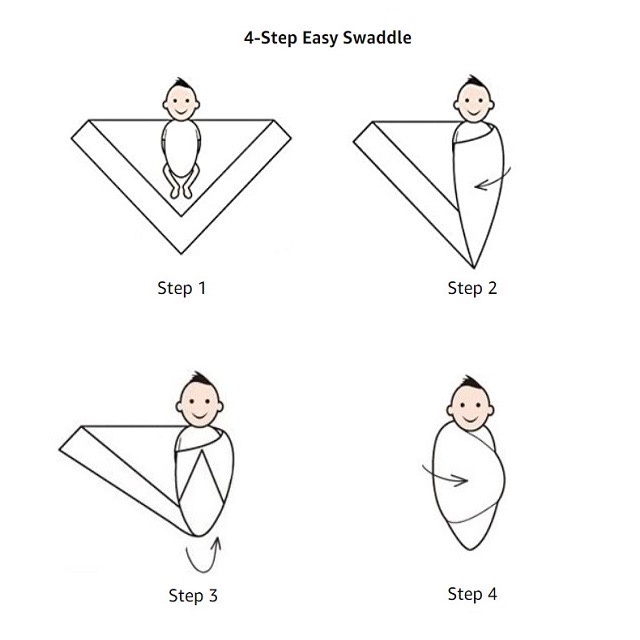 4-Step Easy Swaddle

Step 1

Step 2

Step 3

Step 4