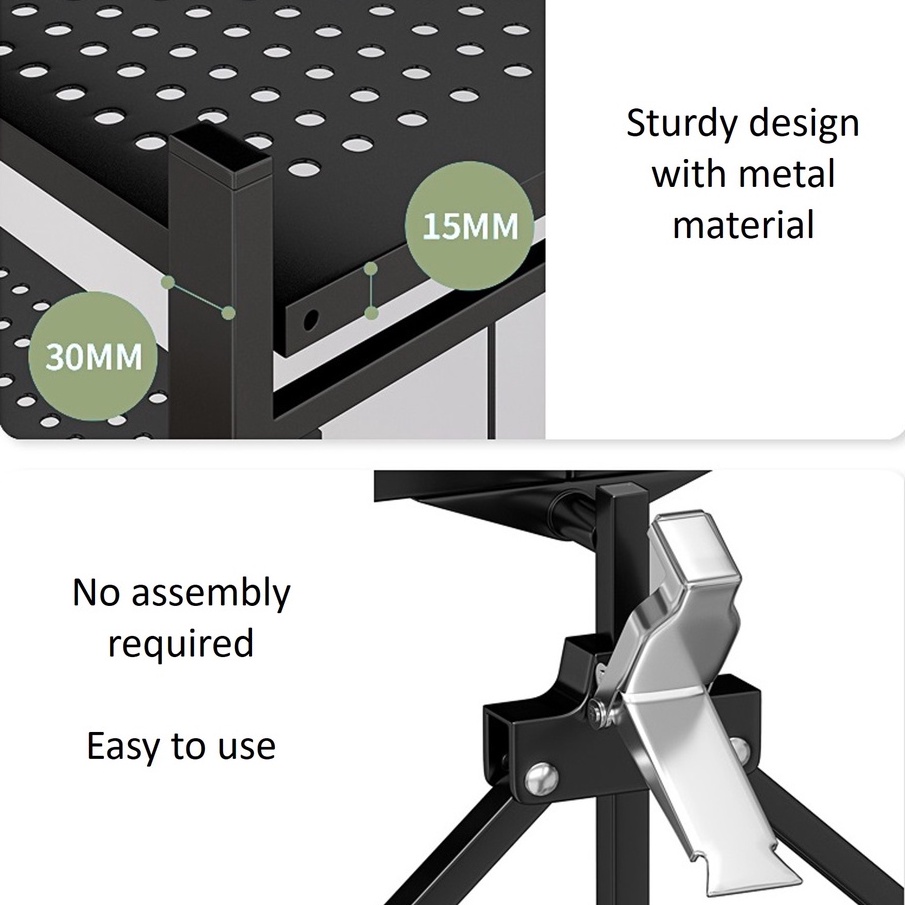 15MM

30MM

Sturdy design with metal material

No assembly required

Easy to use