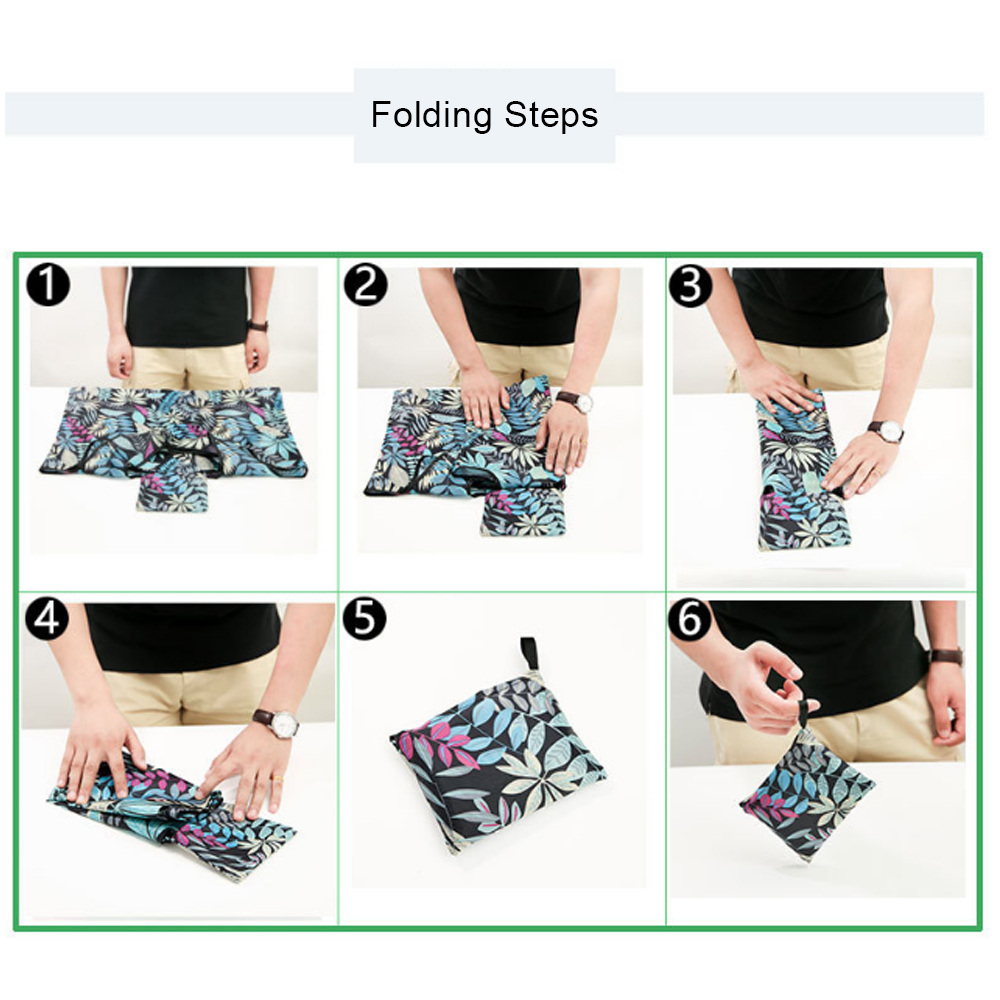 Folding Steps

1

2

3

4

5

6