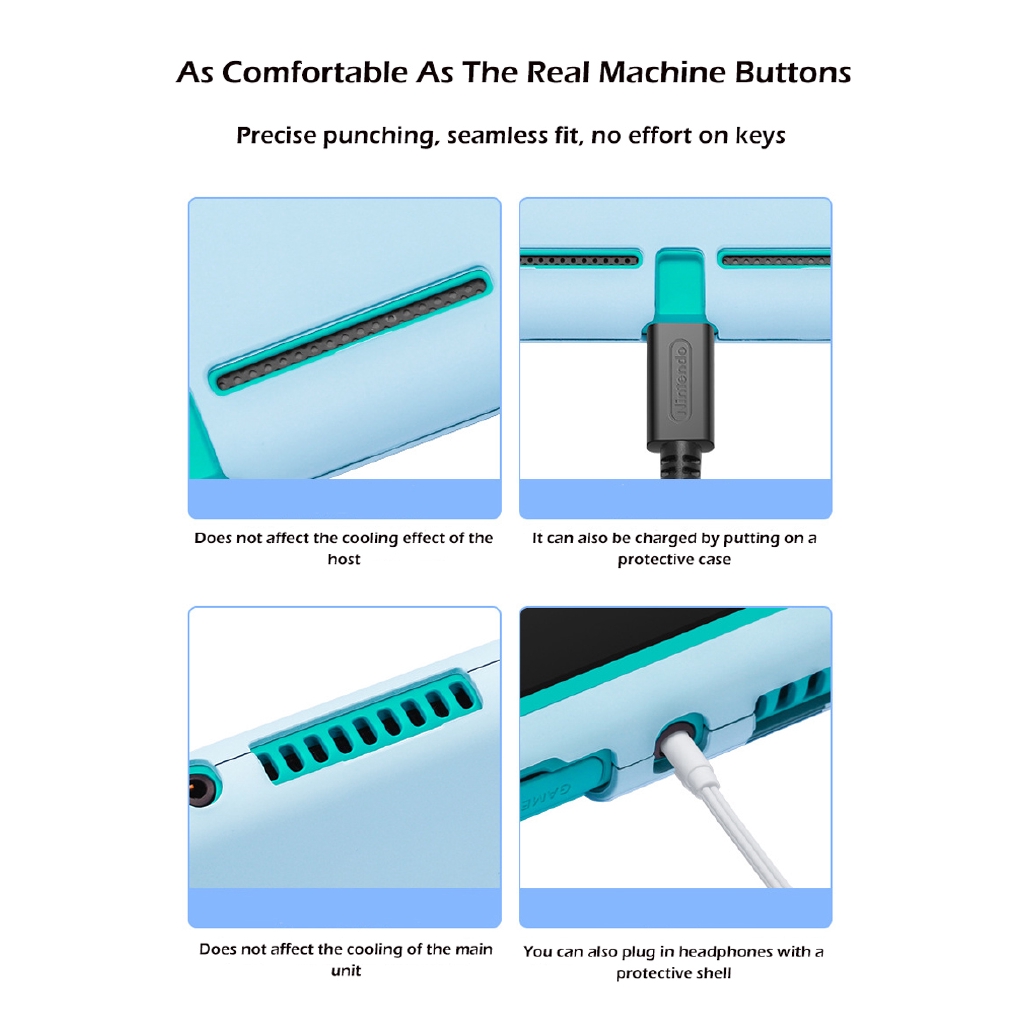 As Comfortable As The Real Machine Buttons

Precise punching, seamless fit, no effort on keys

Nintendo

Does not affect the cooling effect of the host

It can also be charged by putting on a protective case

GAME

Does not affect the cooling of the main unit

You can also plug in headphones with a protective shell