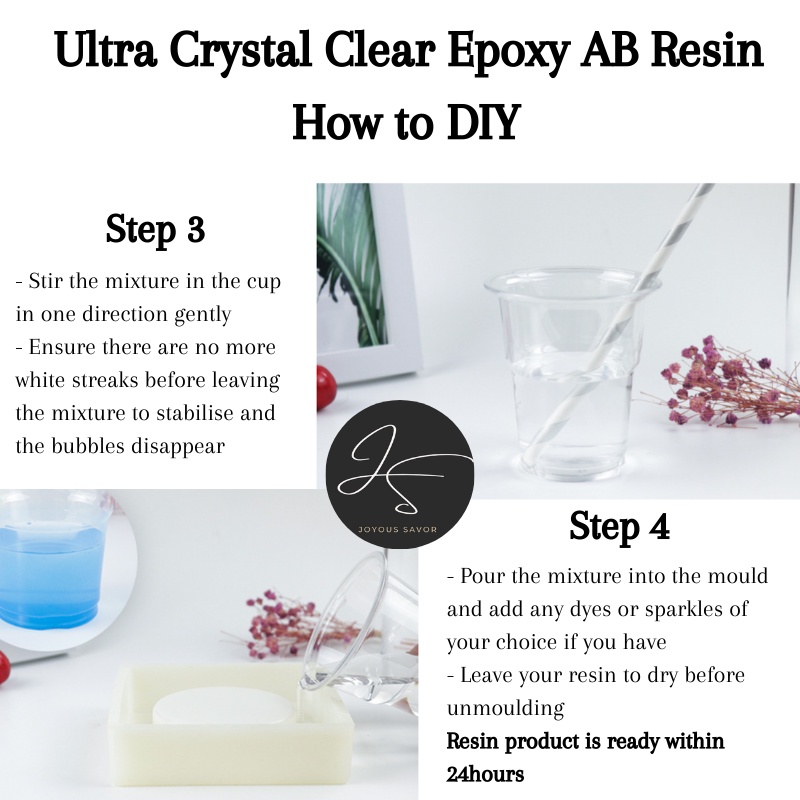 Ultra Crystal Clear Epoxy AB Resin
How to DIY

Step 3

- Stir the mixture in the cup in one direction gently
- Ensure there are no more white streaks before leaving the mixture to stabilise and the bubbles disappear

JS
JOYOUS SAVOR

Step 4

- Pour the mixture into the mould and add any dyes or sparkles of your choice if you have
- Leave your resin to dry before unmoulding

Resin product is ready within 24hours