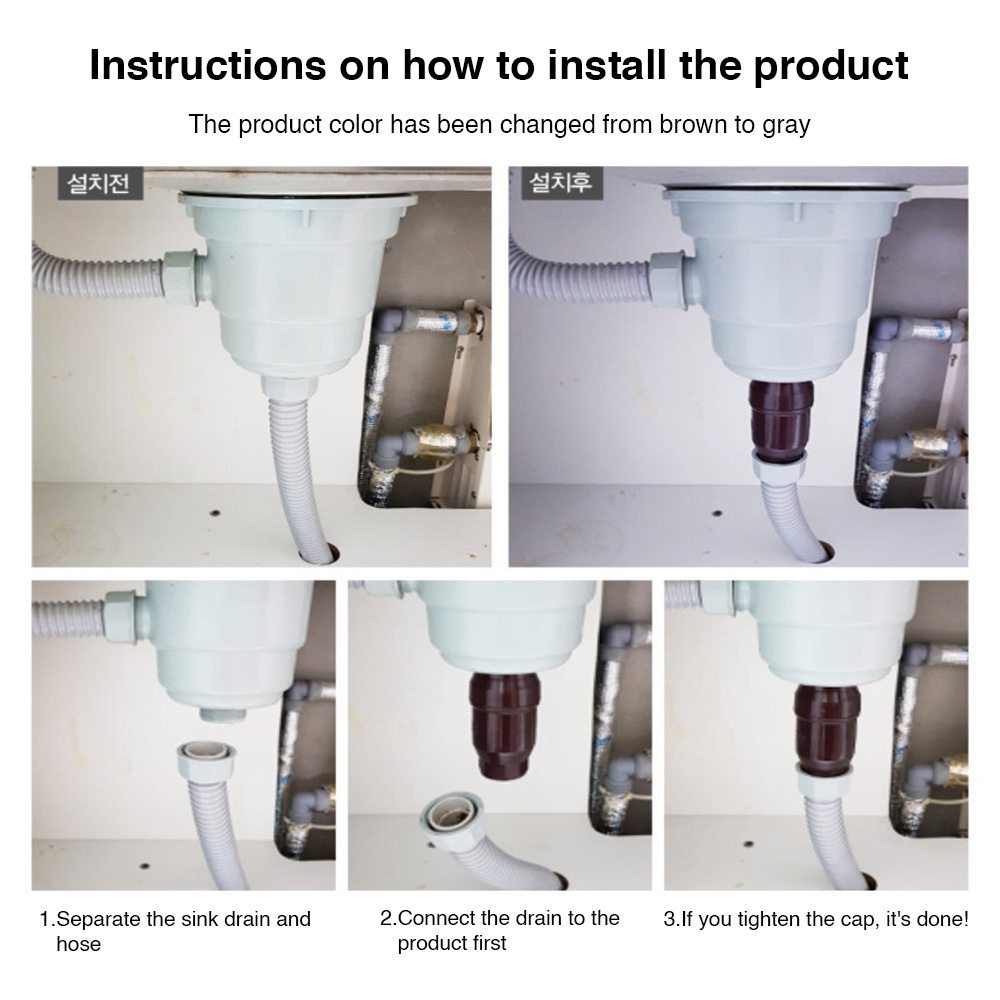 Instructions on how to install the product

The product color has been changed from brown to gray

설치전

설치후

1.Separate the sink drain and hose

2.Connect the drain to the product first

3.If you tighten the cap, it's done!