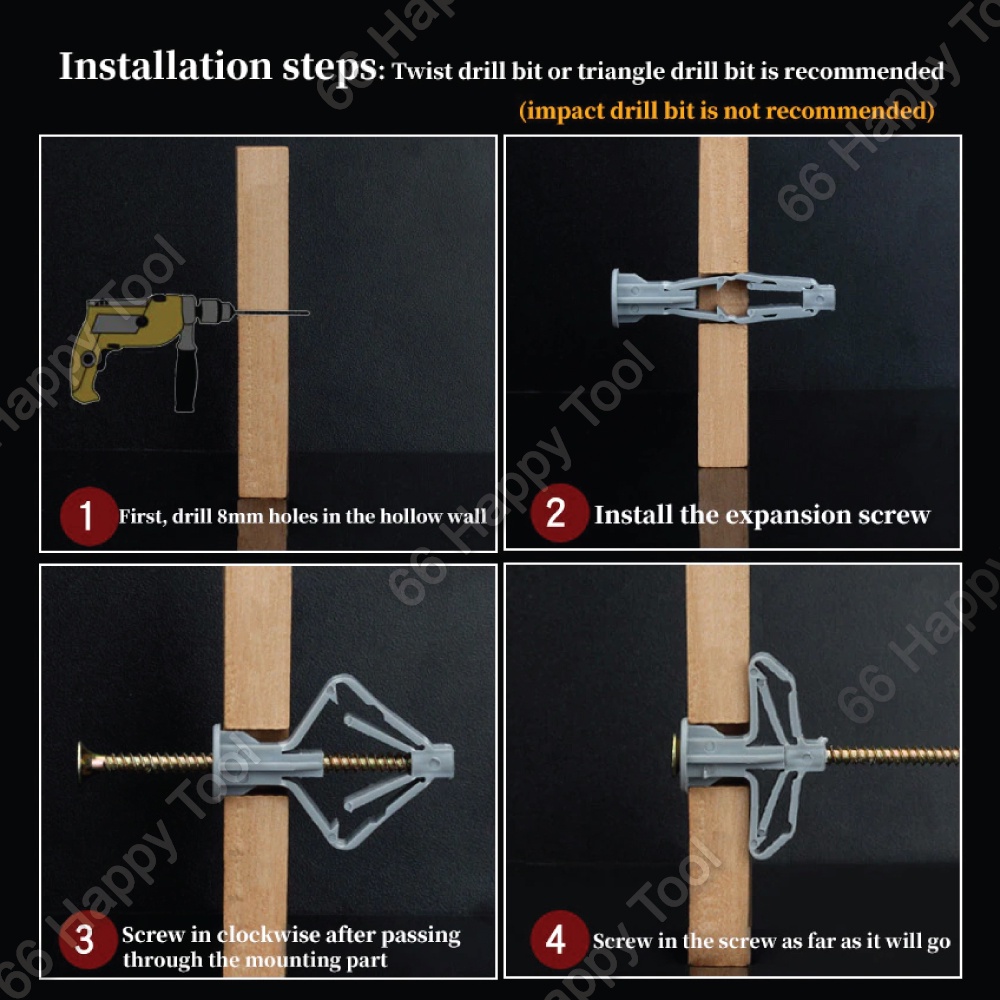 Installation steps: Twist drill bit or triangle drill bit is recommended
(impact drill bit is not recommended)

1 First, drill 8mm holes in the hollow wall

2 Install the expansion screw

3 Screw in clockwise after passing through the mounting part

4 Screw in the screw as far as it will go

66 Happy Tool