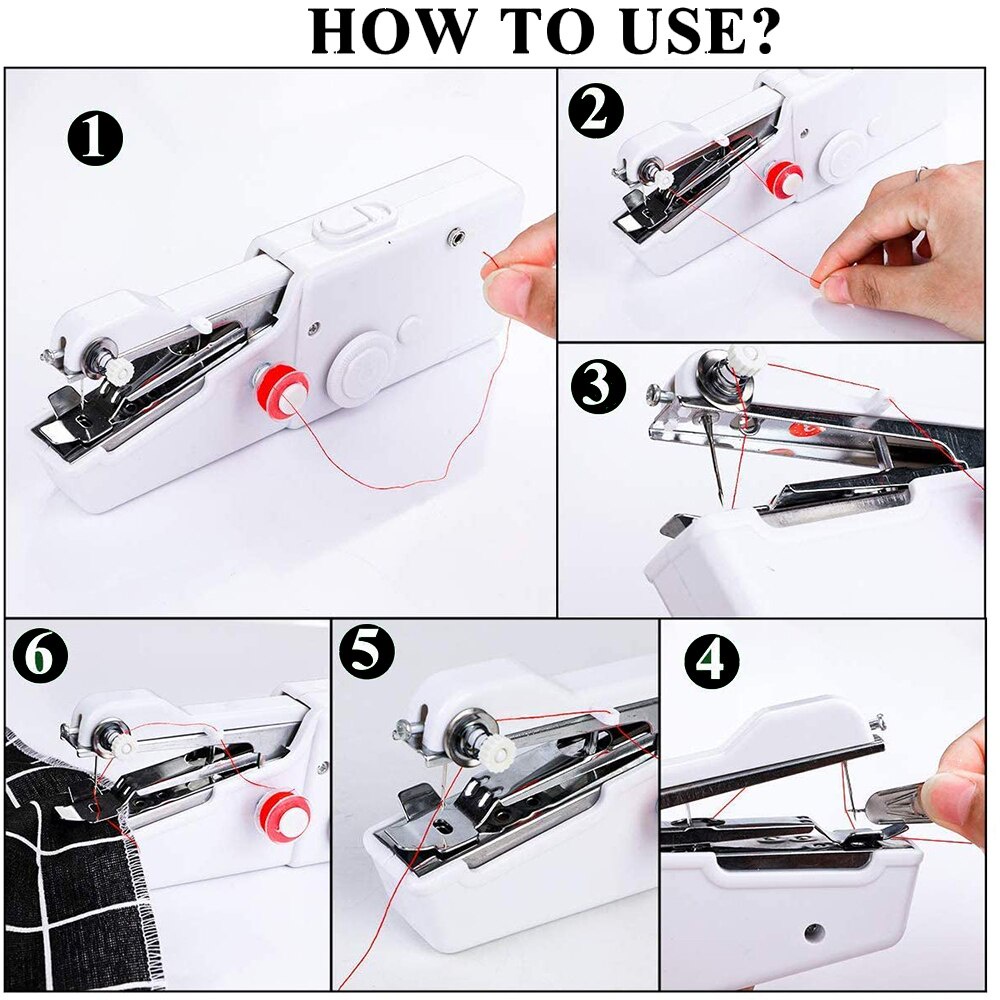 HOW TO USE?

1

2

3

6

5

4