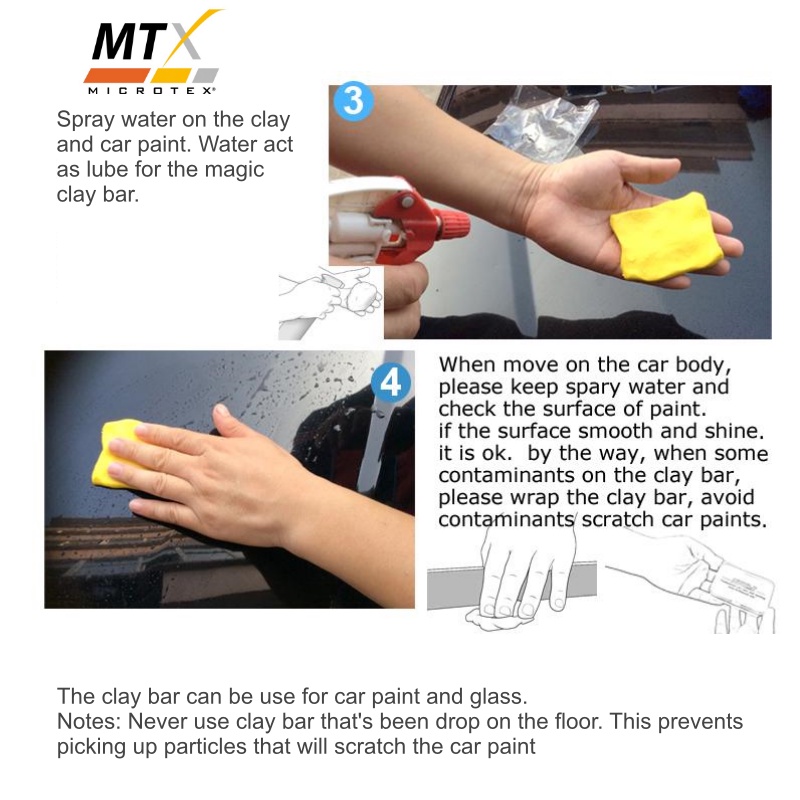 MTX
MICROTEX®

Spray water on the clay and car paint. Water act as lube for the magic clay bar.

3

4

When move on the car body, please keep spary water and check the surface of paint. if the surface smooth and shine. it is ok. by the way, when some contaminants on the clay bar, please wrap the clay bar, avoid contaminants scratch car paints.

The clay bar can be use for car paint and glass.
Notes: Never use clay bar that's been drop on the floor. This prevents picking up particles that will scratch the car paint