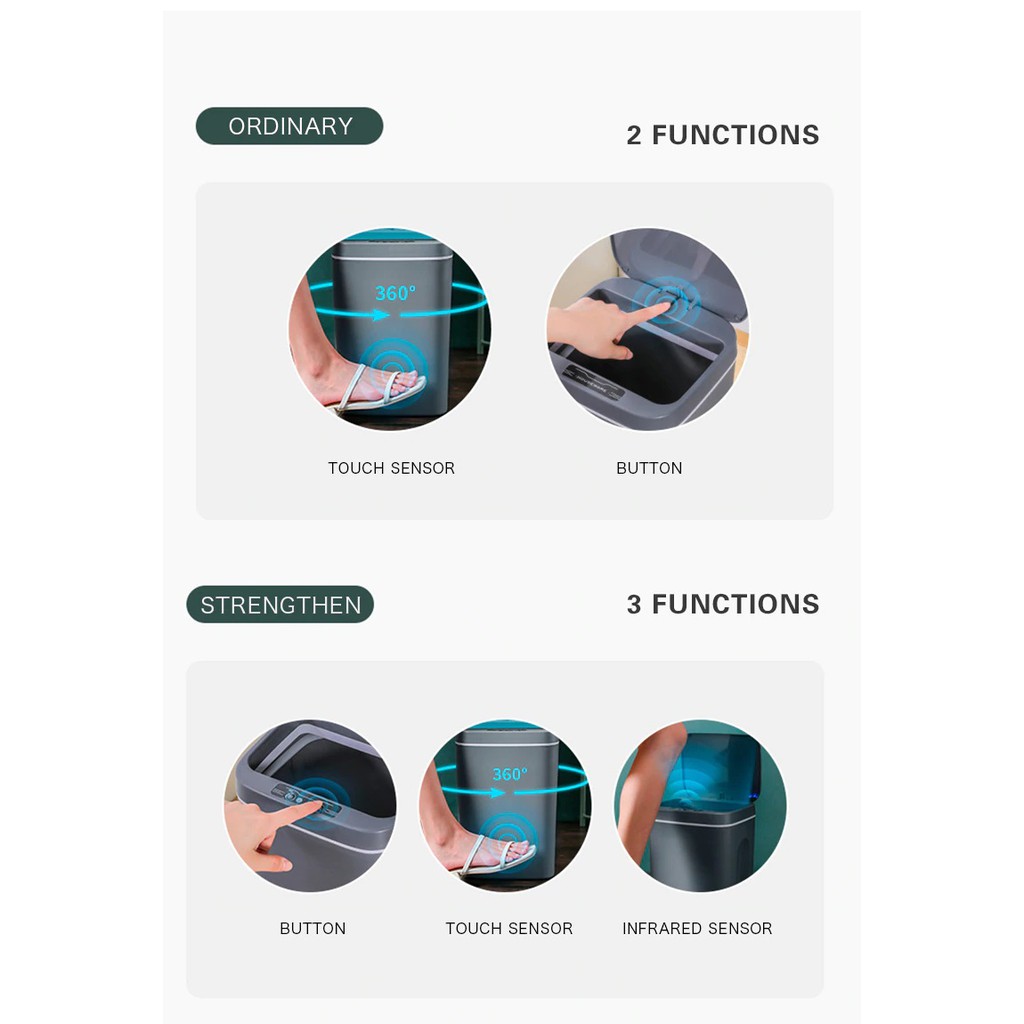 ORDINARY

2 FUNCTIONS

360°

TOUCH SENSOR

BUTTON

STRENGTHEN

3 FUNCTIONS

360°

BUTTON

TOUCH SENSOR

INFRARED SENSOR