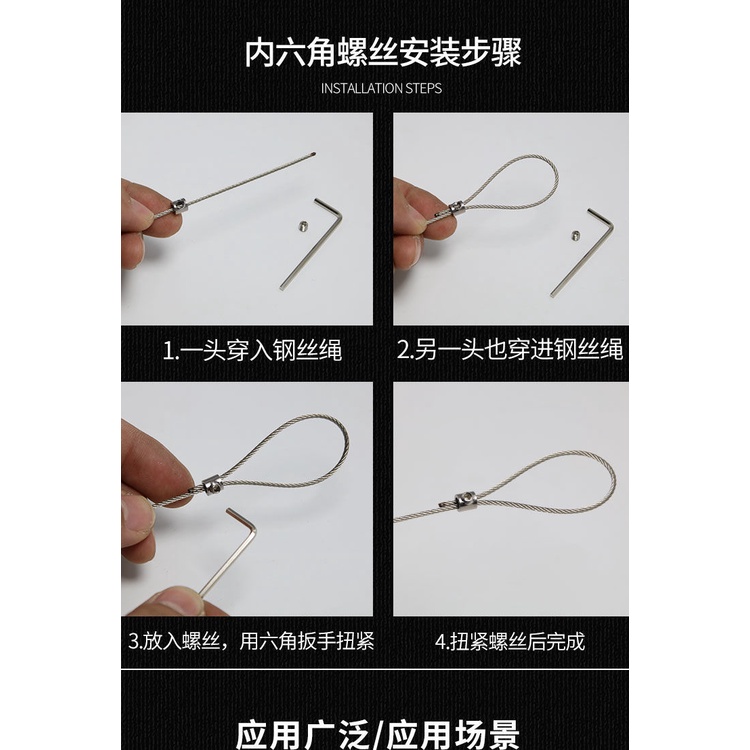 内六角螺丝安装步骤

INSTALLATION STEPS

1.一头穿入钢丝绳

2.另一头也穿进钢丝绳

3.放入螺丝，用六角扳手扭紧

4.扭紧螺丝后完成

应用广泛/应用场景