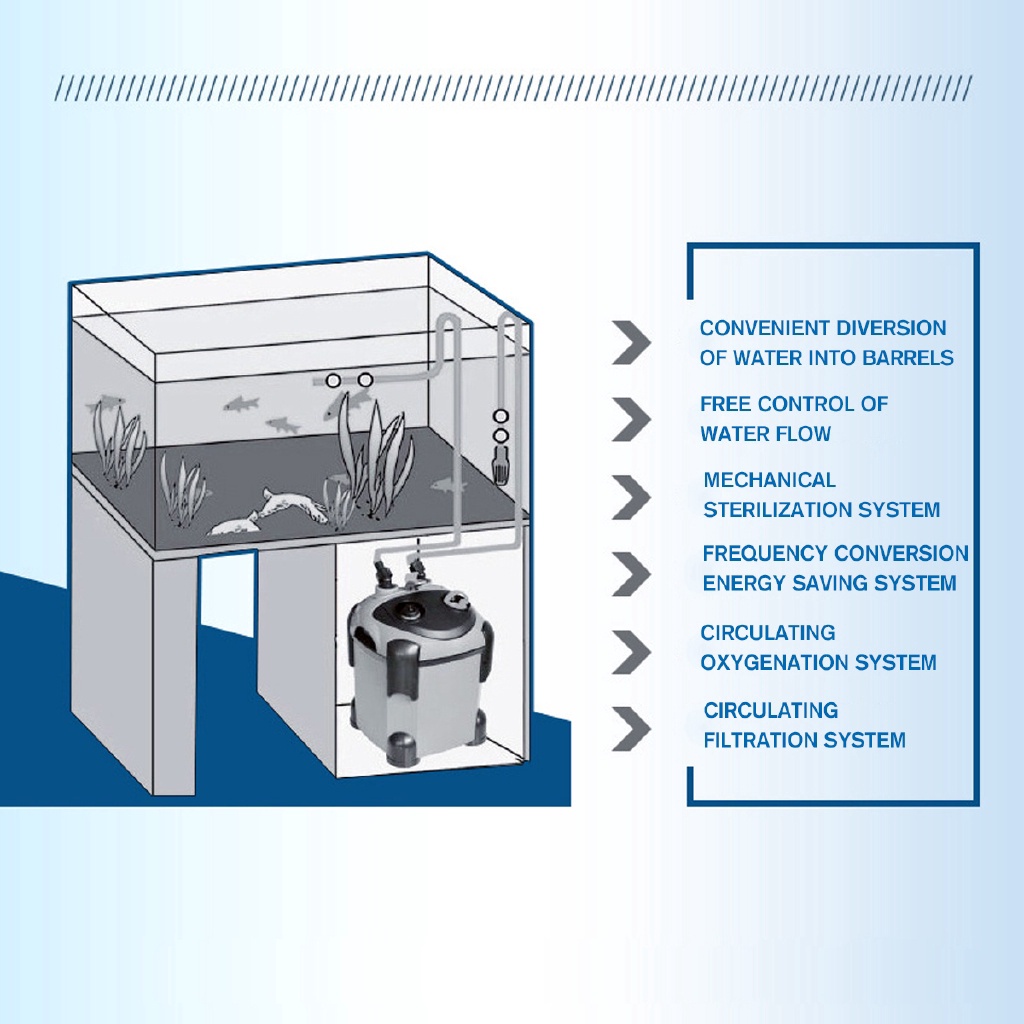 CONVENIENT DIVERSION OF WATER INTO BARRELS

FREE CONTROL OF WATER FLOW

MECHANICAL STERILIZATION SYSTEM

FREQUENCY CONVERSION ENERGY SAVING SYSTEM

CIRCULATING OXYGENATION SYSTEM

CIRCULATING FILTRATION SYSTEM