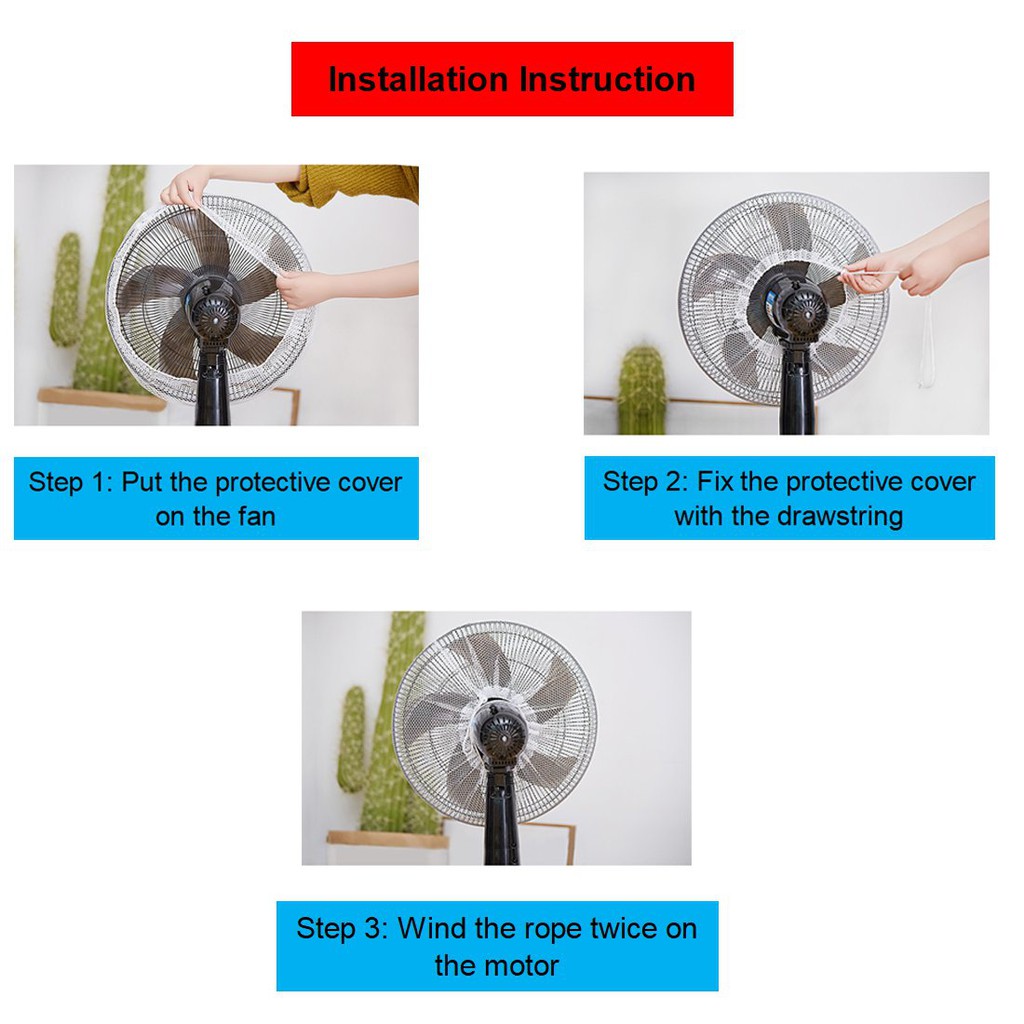 Installation Instruction

Step 1: Put the protective cover on the fan

Step 2: Fix the protective cover with the drawstring

Step 3: Wind the rope twice on the motor