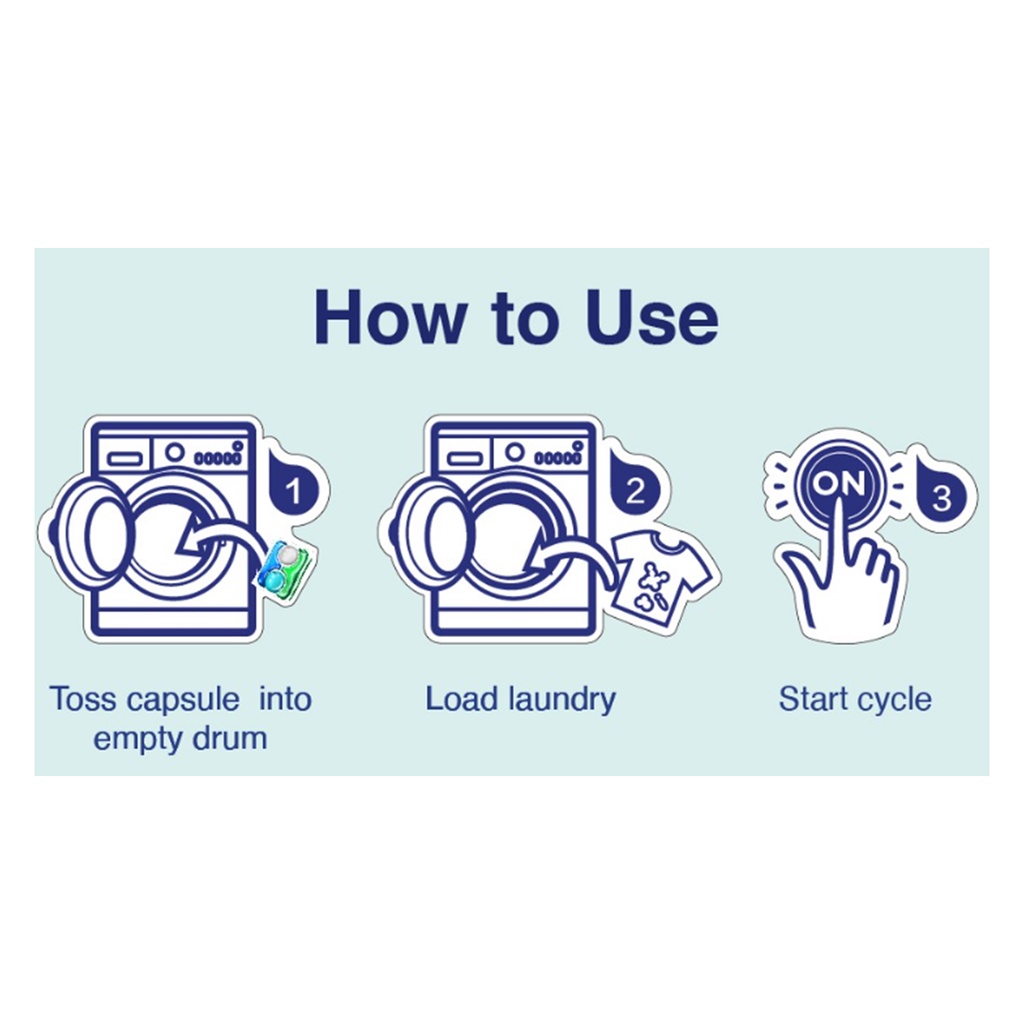 How to Use

1

Toss capsule into empty drum

2

Load laundry

ON

3

Start cycle