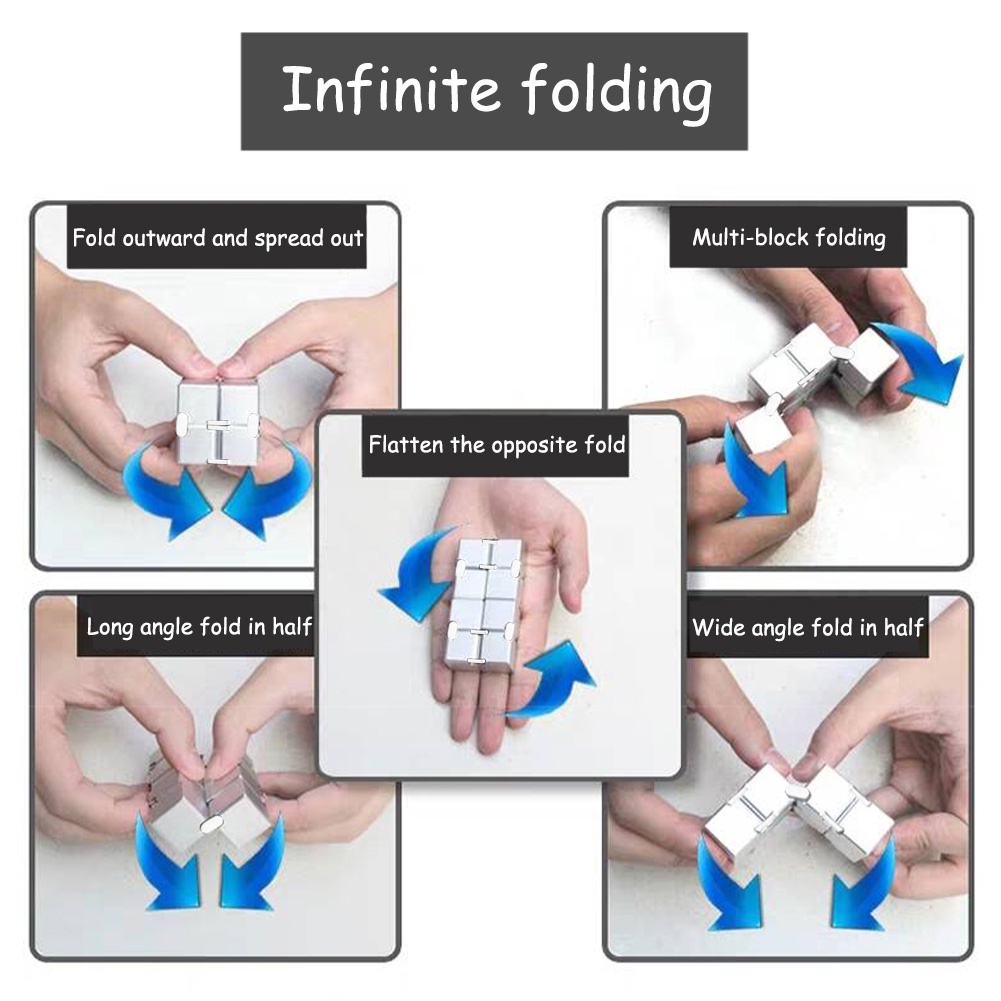 Infinite folding

Fold outward and spread out

Multi-block folding

Flatten the opposite fold

Long angle fold in half

Wide angle fold in half