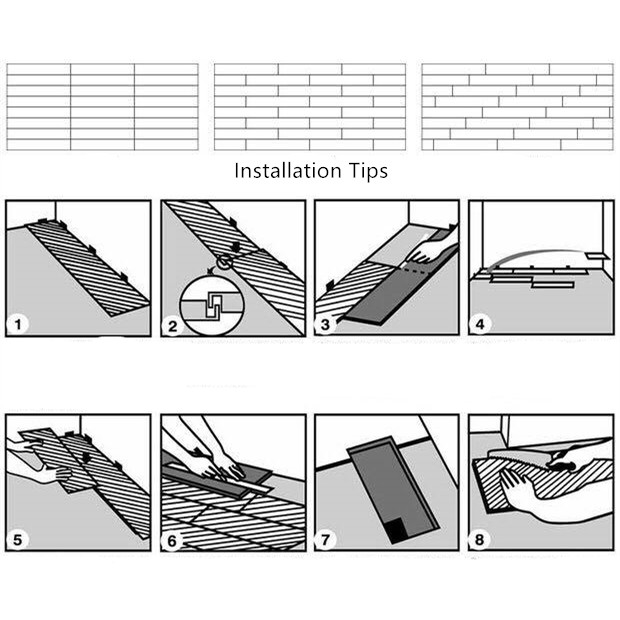 Installation Tips

1

2

3

4

5

6

7

8