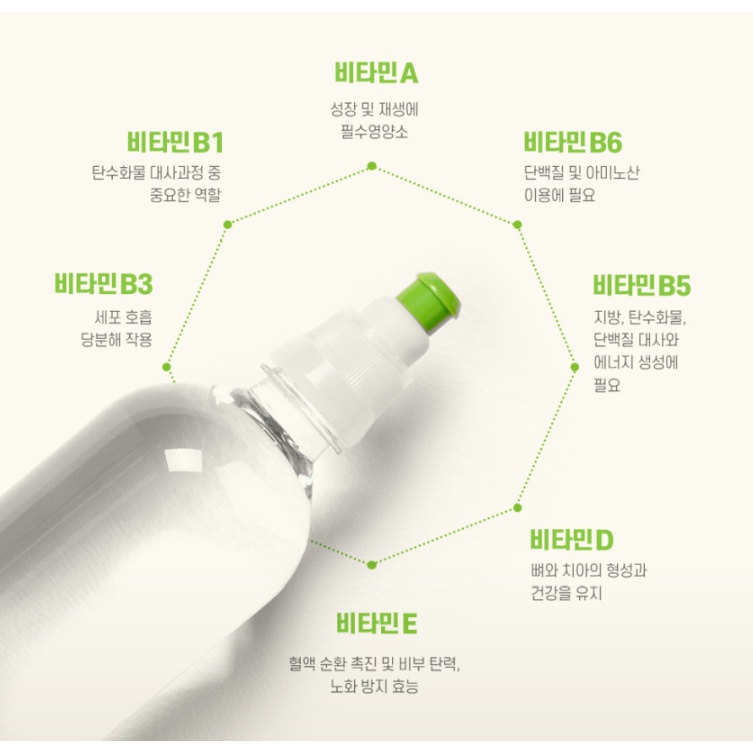 비타민 A
성장 및 재생에 필수영양소

비타민 B1
탄수화물 대사과정 중 중요한 역할

비타민 B6
단백질 및 아미노산 이용에 필요

비타민 B3
세포 호흡 당분해 작용

비타민 B5
지방, 탄수화물, 단백질 대사와 에너지 생성에 필요

비타민 D
뼈와 치아의 형성과 건강을 유지

비타민 E
혈액 순환 촉진 및 비부 탄력, 노화 방지 효능