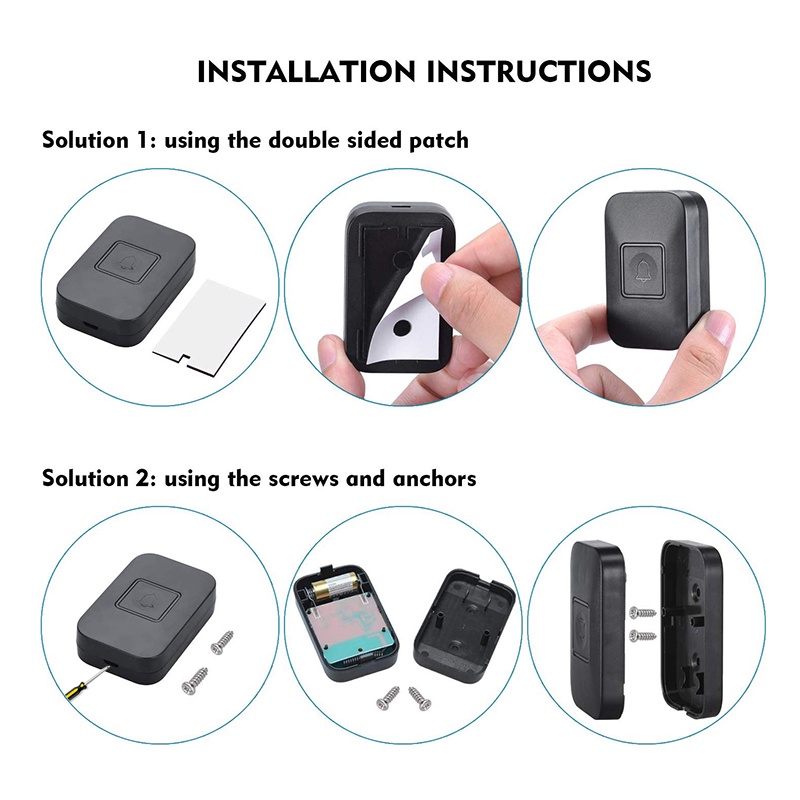 INSTALLATION INSTRUCTIONS

Solution 1: using the double sided patch

Solution 2: using the screws and anchors