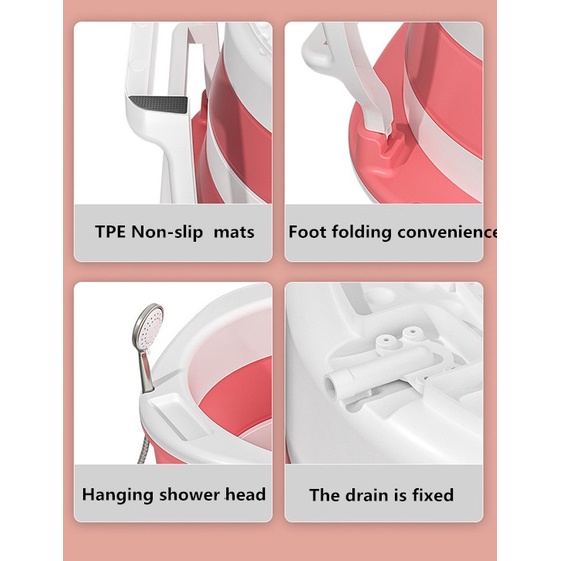 TPE Non-slip mats

Foot folding convenience

Hanging shower head

The drain is fixed