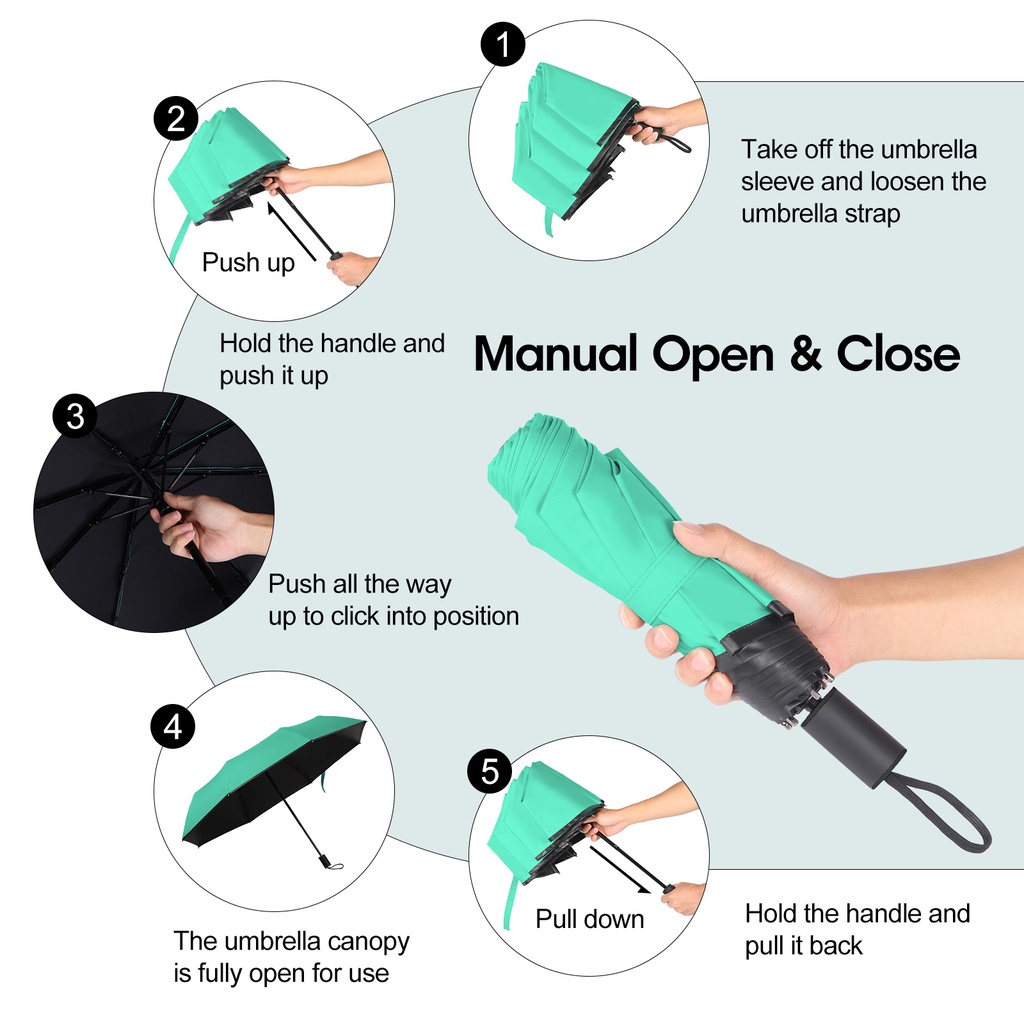 Manual Open & Close

1

Take off the umbrella sleeve and loosen the umbrella strap

2

Push up

Hold the handle and push it up

3

Push all the way up to click into position

4

The umbrella canopy is fully open for use

5

Pull down

Hold the handle and pull it back