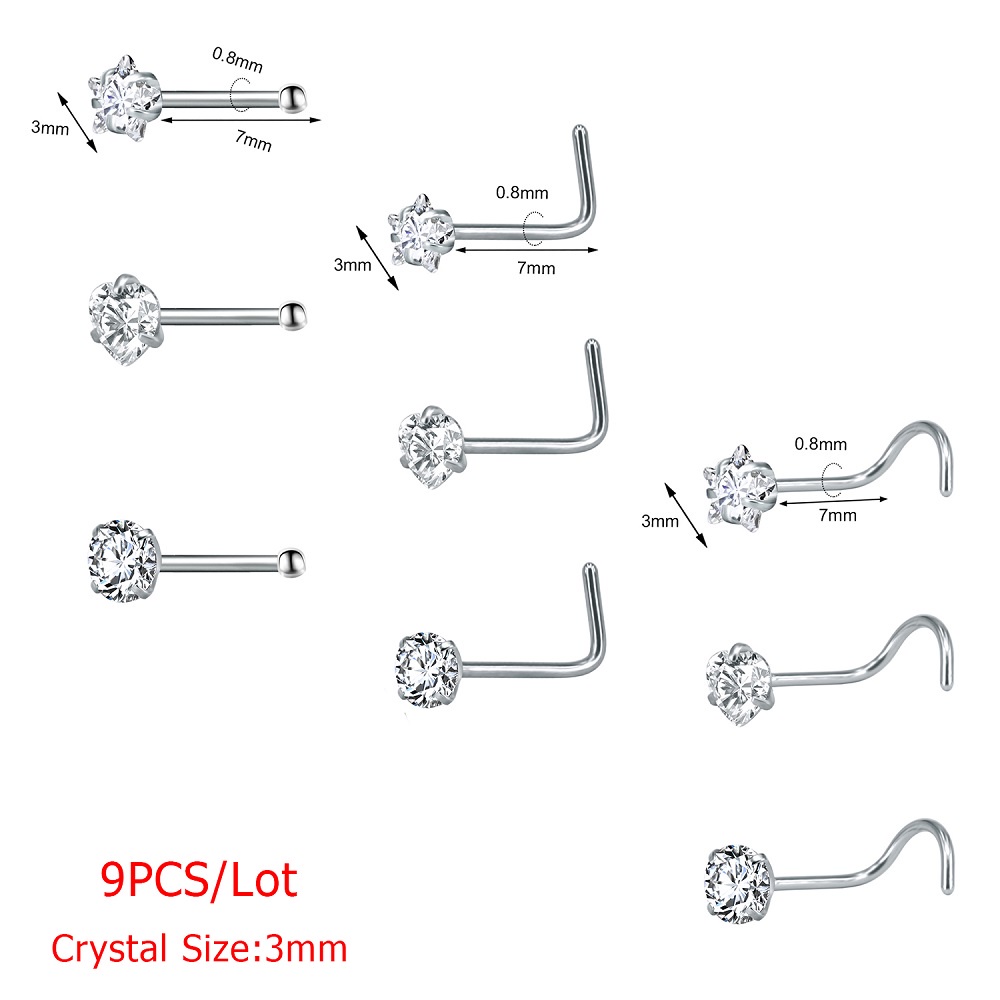 0.8mm
3mm
7mm

0.8mm
3mm
7mm

0.8mm
3mm
7mm

9PCS/Lot
Crystal Size:3mm