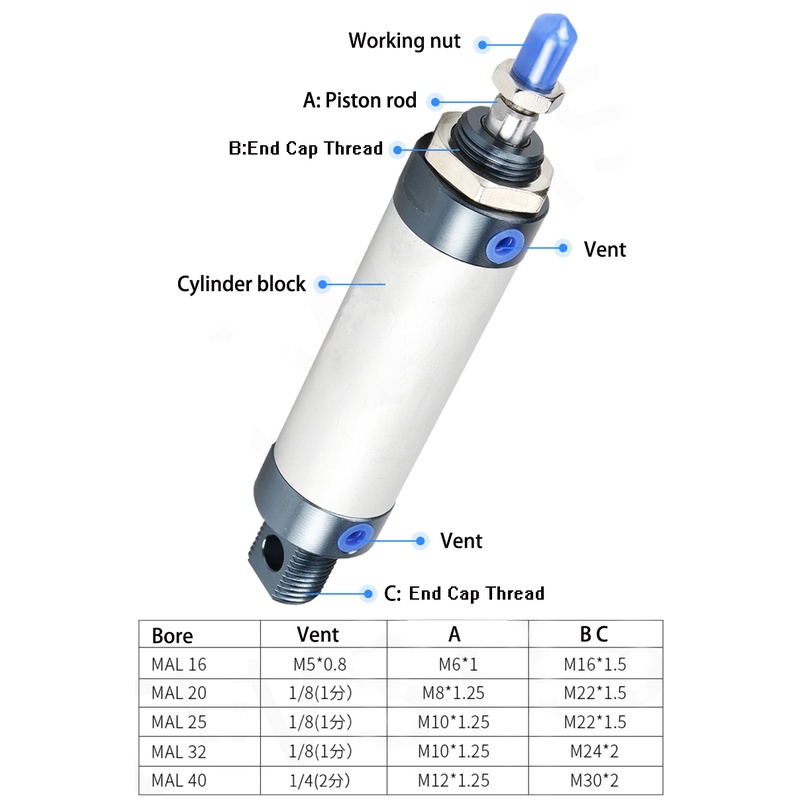 Working nut

A: Piston rod

B:End Cap Thread

Vent

Cylinder block

Vent

C: End Cap Thread

| Bore | Vent | A | B C |
|---|---|---|---|
| MAL 16 | M5*0.8 | M6*1 | M16*1.5 |
| MAL 20 | 1/8(1分) | M8*1.25 | M22*1.5 |
| MAL 25 | 1/8(1分) | M10*1.25 | M22*1.5 |
| MAL 32 | 1/8(1分) | M10*1.25 | M24*2 |
| MAL 40 | 1/4(2分) | M12*1.25 | M30*2 |