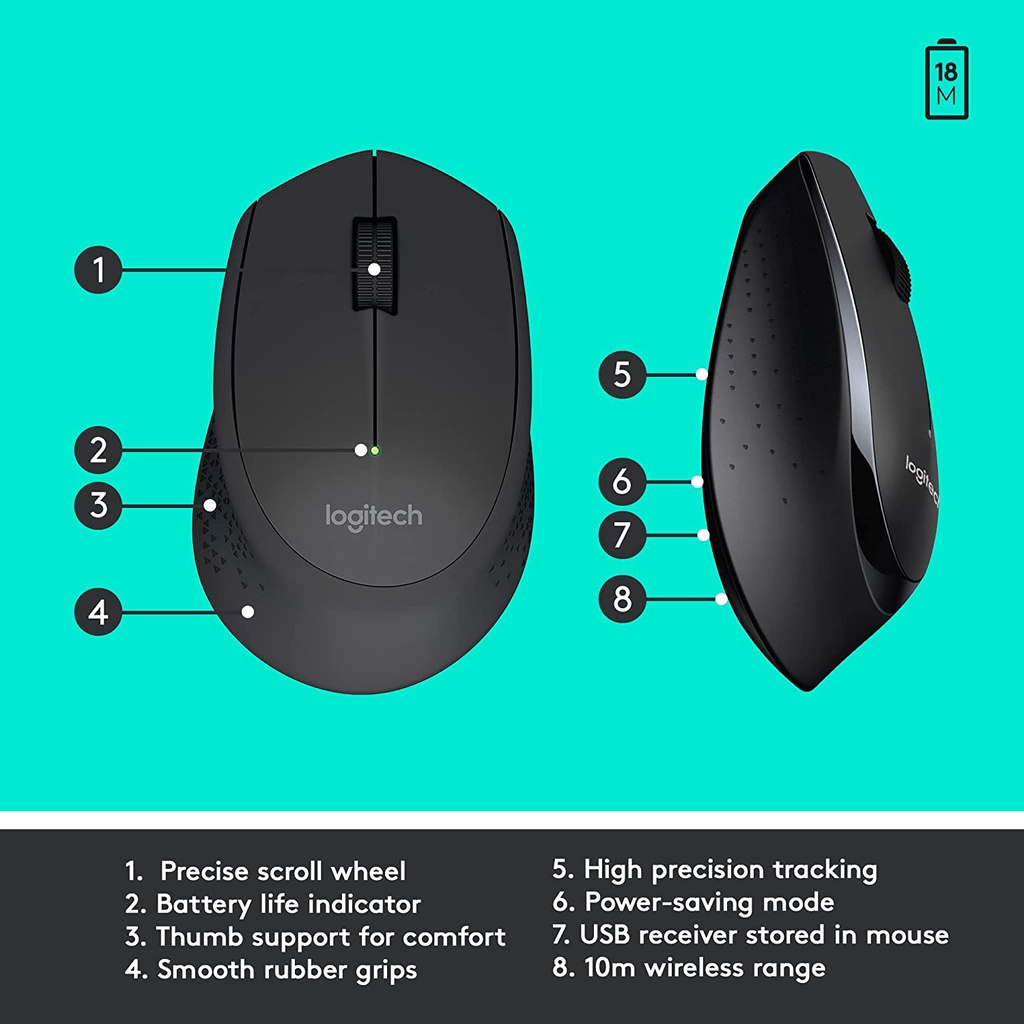 18
M

1

2

3

4

logitech

5

6

7

8

logitech

1. Precise scroll wheel
2. Battery life indicator
3. Thumb support for comfort
4. Smooth rubber grips

5. High precision tracking
6. Power-saving mode
7. USB receiver stored in mouse
8. 10m wireless range