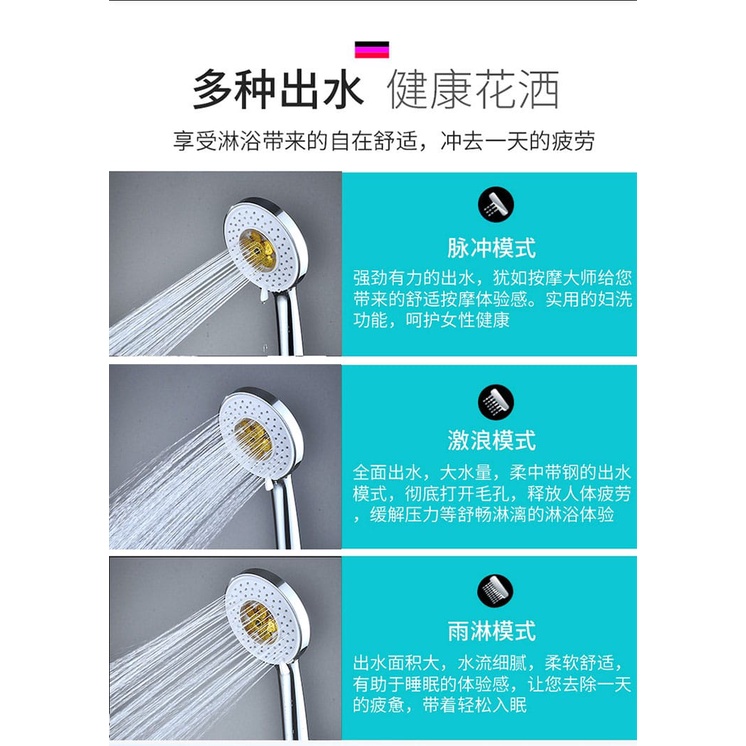 多种出水 健康花洒

享受淋浴带来的自在舒适，冲去一天的疲劳

脉冲模式

强劲有力的出水，犹如按摩大师给您带来的舒适按摩体验感。实用的妇洗功能，呵护女性健康

激浪模式

全面出水，大水量，柔中带钢的出水模式，彻底打开毛孔，释放人体疲劳，缓解压力等舒畅淋漓的淋浴体验

雨淋模式

出水面积大，水流细腻，柔软舒适，有助于睡眠的体验感，让您去除一天的疲惫，带着轻松入眠