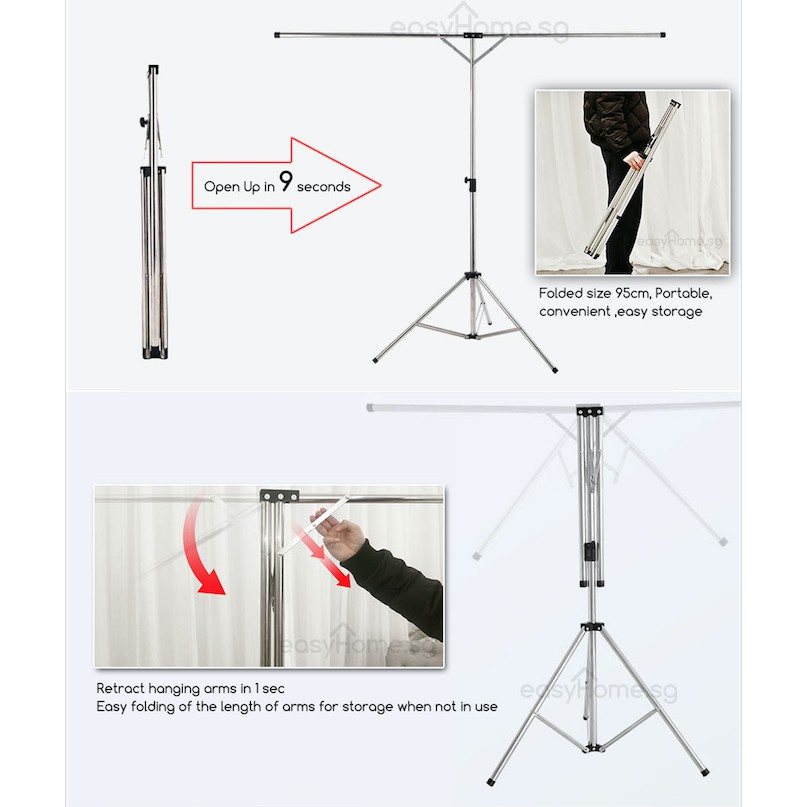 easyHome.sg

Open Up in 9 seconds

easyHome.sg

Folded size 95cm, Portable, convenient ,easy storage

easyHome.sg

Retract hanging arms in 1 sec
Easy folding of the length of arms for storage when not in use

easyHome.sg