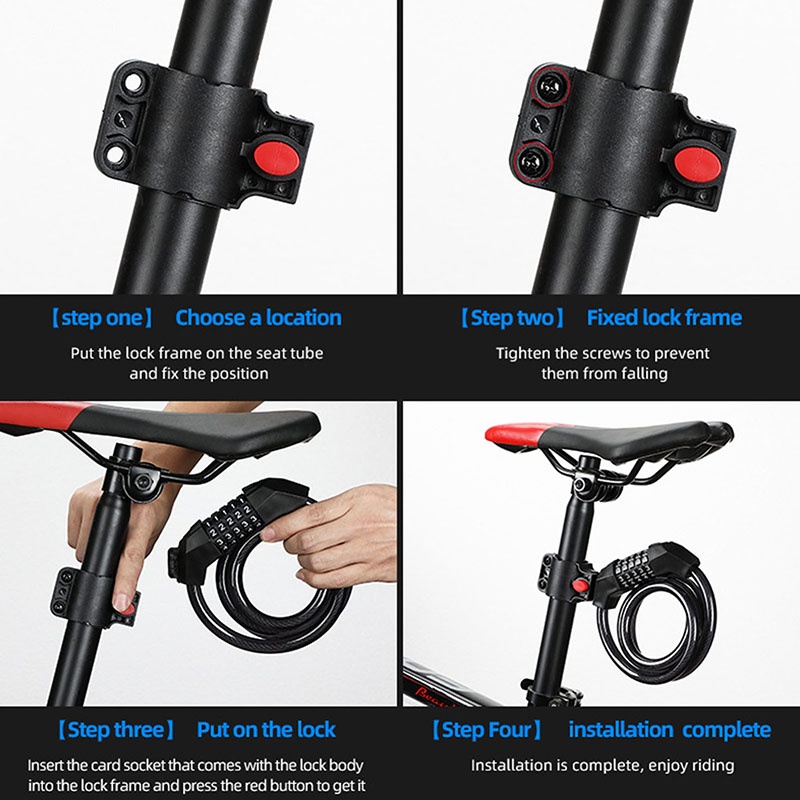 【step one】 Choose a location

Put the lock frame on the seat tube and fix the position

【Step two】 Fixed lock frame

Tighten the screws to prevent them from falling

【Step three】 Put on the lock

Insert the card socket that comes with the lock body into the lock frame and press the red button to get it

【Step Four】 installation complete

Installation is complete, enjoy riding