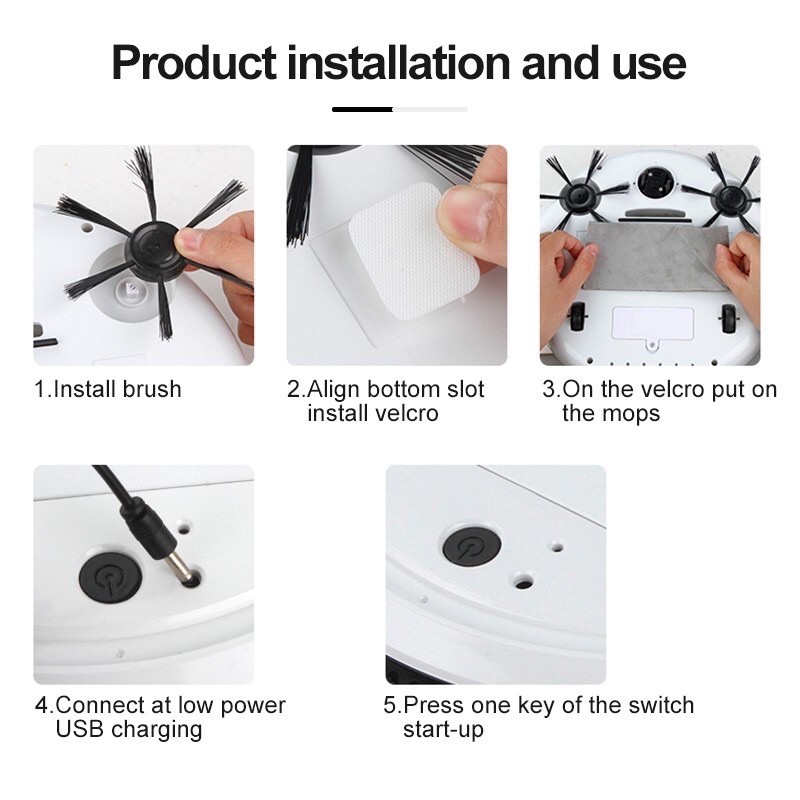 Product installation and use

1.Install brush

2.Align bottom slot install velcro

3.On the velcro put on the mops

4.Connect at low power USB charging

5.Press one key of the switch start-up