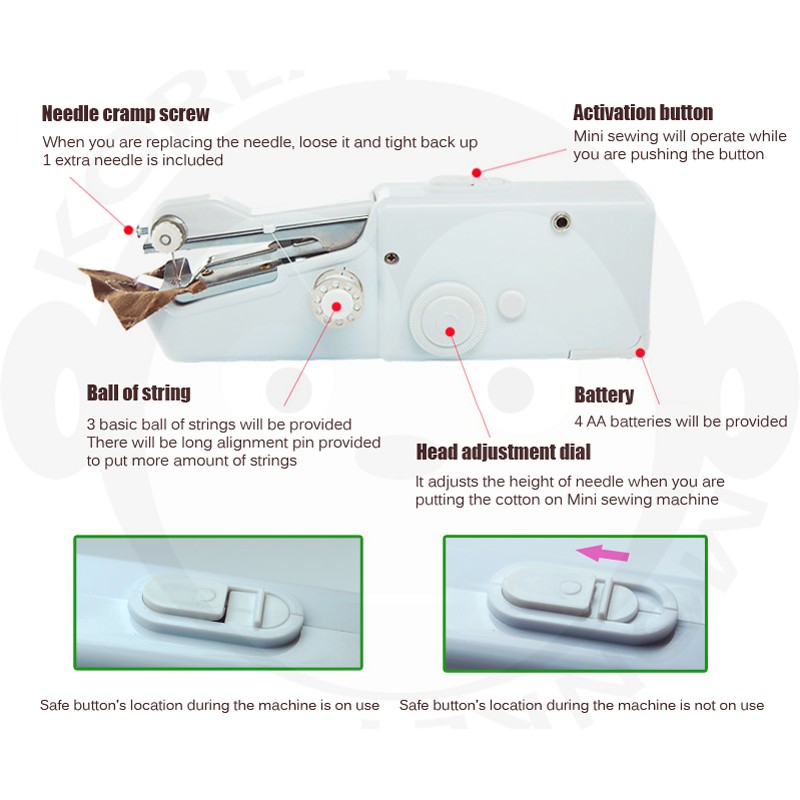 Needle cramp screw
When you are replacing the needle, loose it and tight back up
1 extra needle is included

Activation button
Mini sewing will operate while you are pushing the button

Ball of string
3 basic ball of strings will be provided
There will be long alignment pin provided to put more amount of strings

Battery
4 AA batteries will be provided

Head adjustment dial
It adjusts the height of needle when you are putting the cotton on Mini sewing machine

Safe button's location during the machine is on use

Safe button's location during the machine is not on use