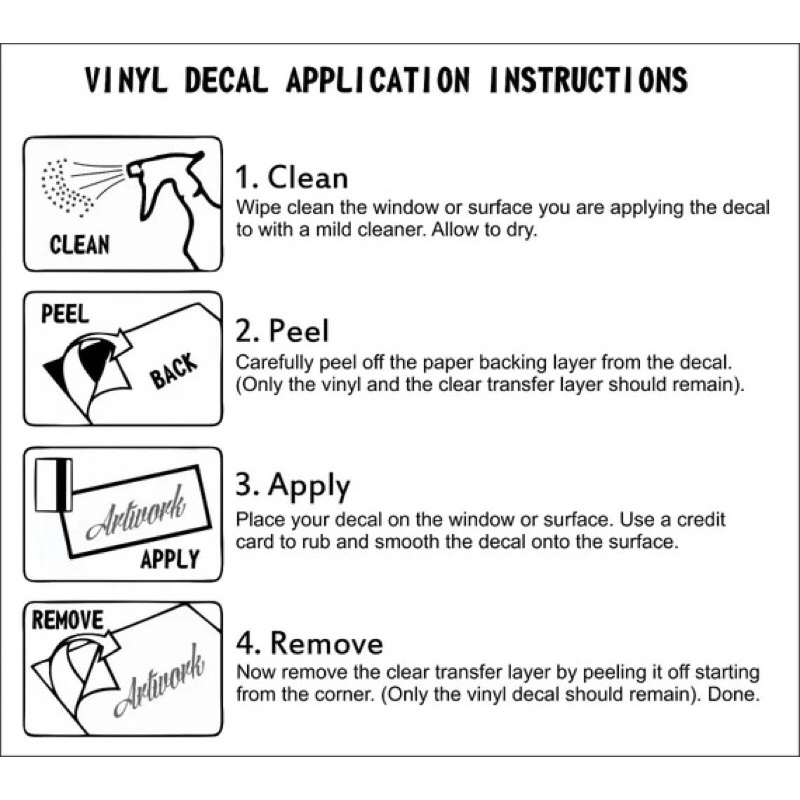 VINYL DECAL APPLICATION INSTRUCTIONS

CLEAN

1. Clean
Wipe clean the window or surface you are applying the decal to with a mild cleaner. Allow to dry.

PEEL
BACK

2. Peel
Carefully peel off the paper backing layer from the decal. (Only the vinyl and the clear transfer layer should remain).

Artwork
APPLY

3. Apply
Place your decal on the window or surface. Use a credit card to rub and smooth the decal onto the surface.

REMOVE
Artwork

4. Remove
Now remove the clear transfer layer by peeling it off starting from the corner. (Only the vinyl decal should remain). Done.