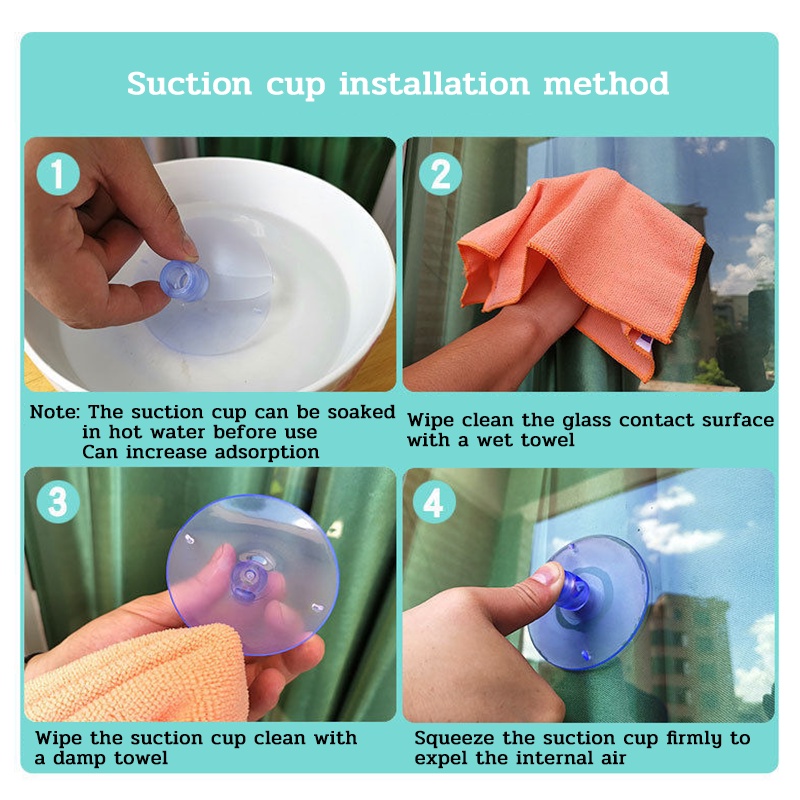 Suction cup installation method

1

Note: The suction cup can be soaked in hot water before use
Can increase adsorption

2

Wipe clean the glass contact surface with a wet towel

3

Wipe the suction cup clean with a damp towel

4

Squeeze the suction cup firmly to expel the internal air