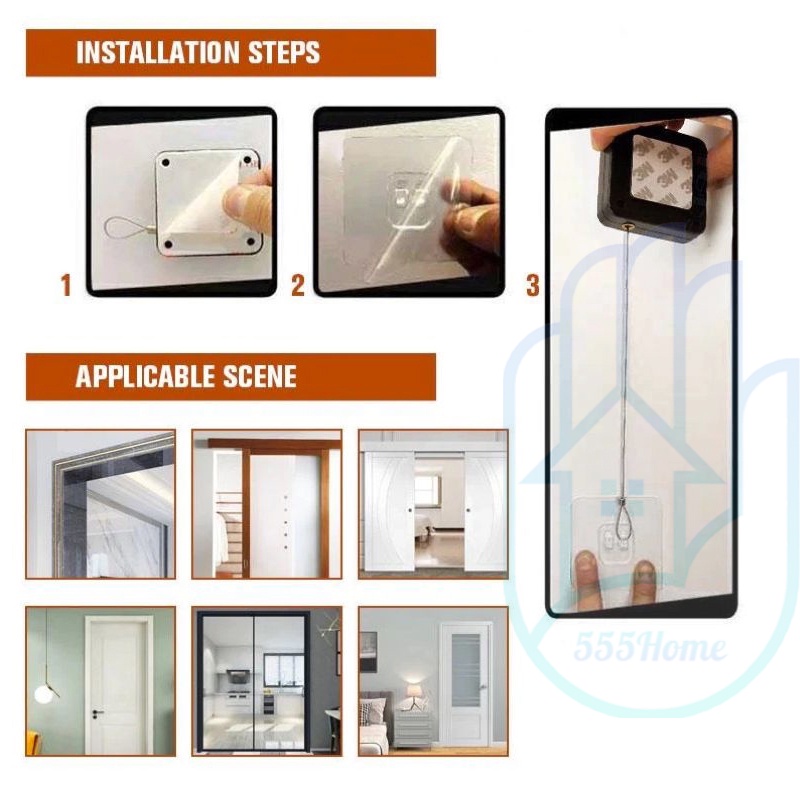 INSTALLATION STEPS

1

2

3

3M 3M 3M 3M

APPLICABLE SCENE

555Home