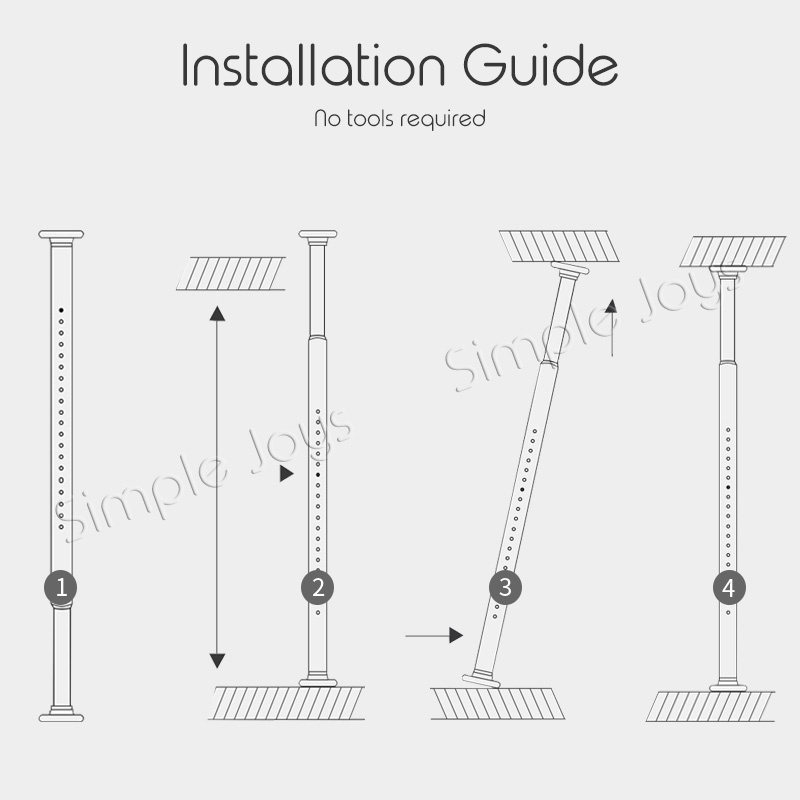 Installation Guide

No tools required

Simple Joys

Simple Joys

1

2

3

4