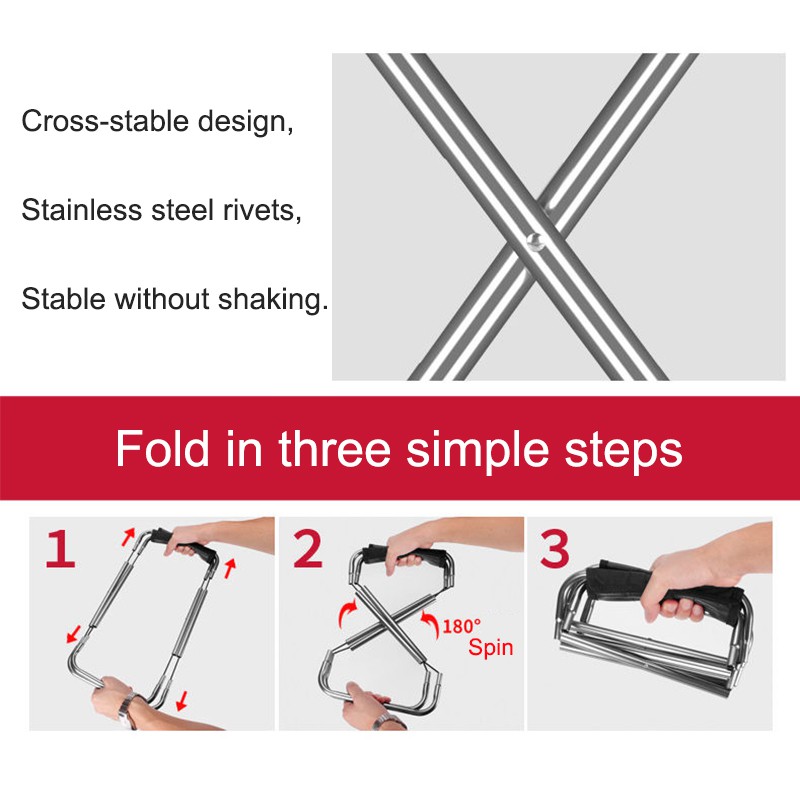 Cross-stable design,

Stainless steel rivets,

Stable without shaking.

Fold in three simple steps

1

2

180°
Spin

3