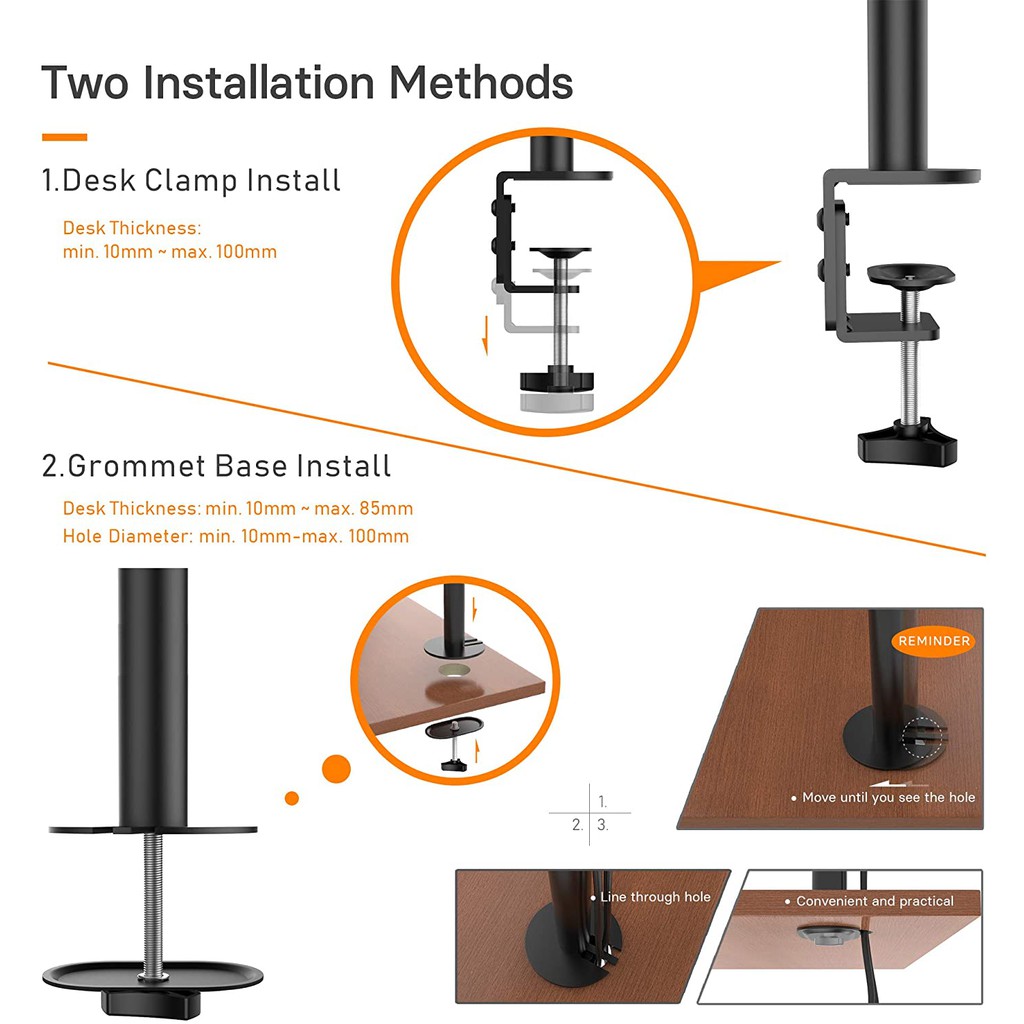 Two Installation Methods

1.Desk Clamp Install

Desk Thickness:
min. 10mm ~ max. 100mm

2.Grommet Base Install

Desk Thickness: min. 10mm ~ max. 85mm
Hole Diameter: min. 10mm-max. 100mm

REMINDER

• Move until you see the hole

1.
2. 3.

• Line through hole

• Convenient and practical