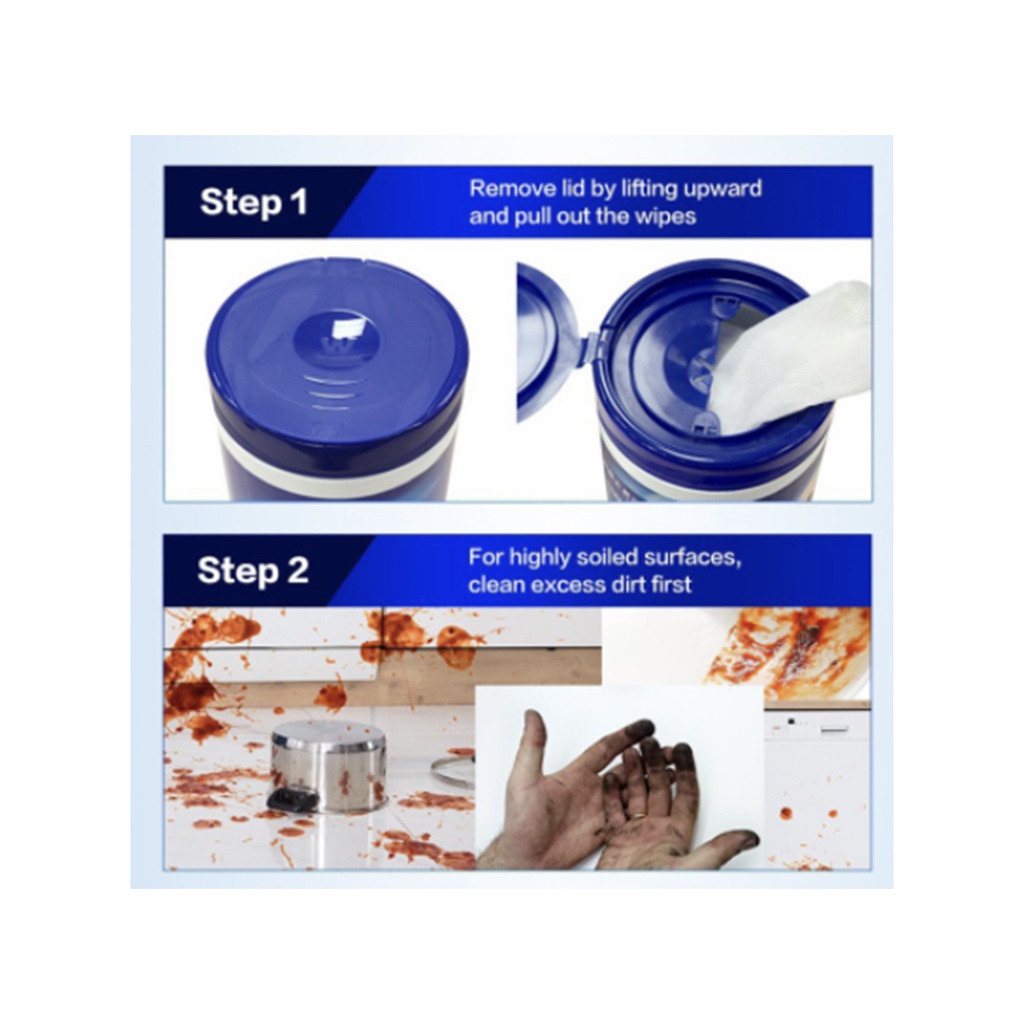 Step 1
Remove lid by lifting upward and pull out the wipes

Step 2
For highly soiled surfaces, clean excess dirt first