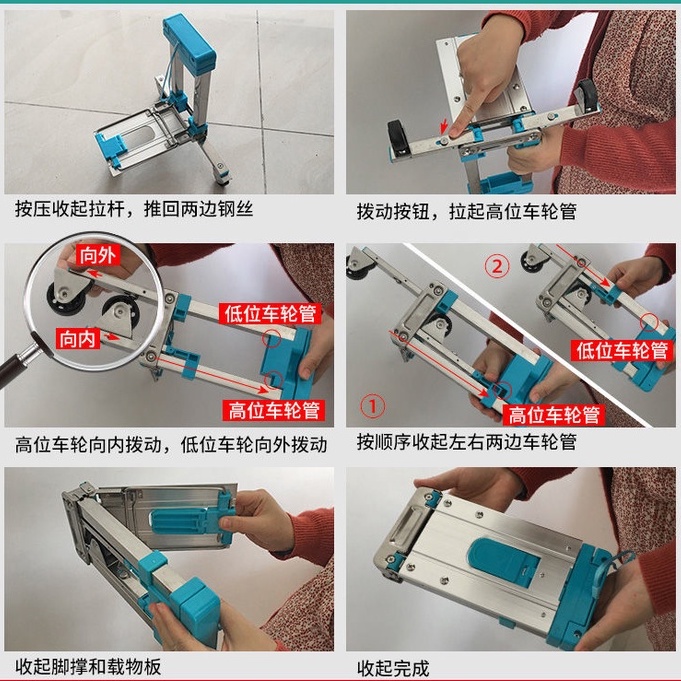 按压收起拉杆，推回两边钢丝

拨动按钮，拉起高位车轮管

向外
向内
低位车轮管
高位车轮管

高位车轮向内拨动，低位车轮向外拨动

②
低位车轮管
①
高位车轮管

按顺序收起左右两边车轮管

收起脚撑和载物板

收起完成