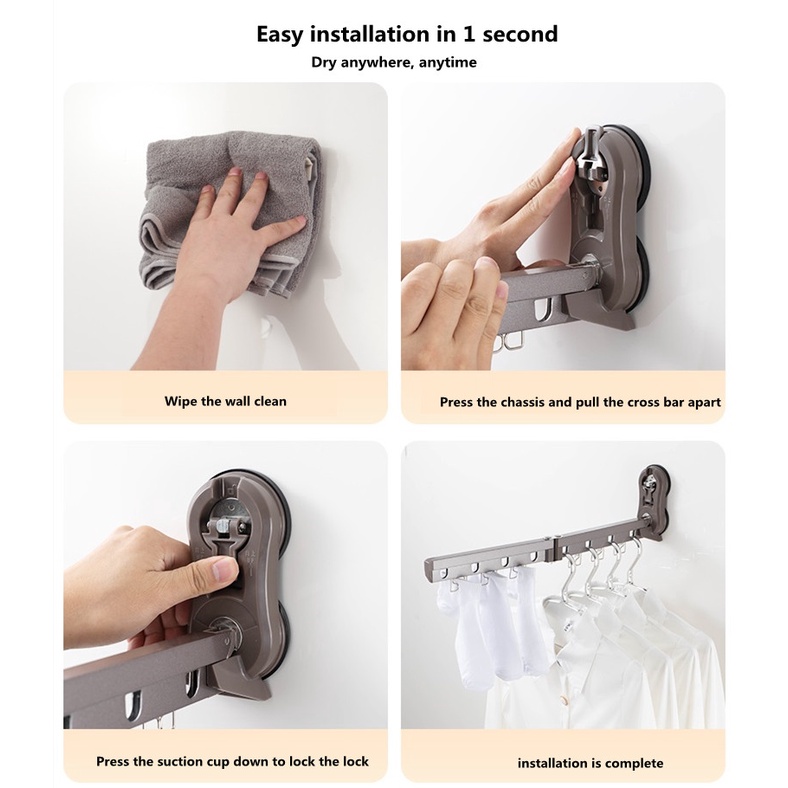 Easy installation in 1 second
Dry anywhere, anytime

Wipe the wall clean

Press the chassis and pull the cross bar apart

Press the suction cup down to lock the lock

installation is complete