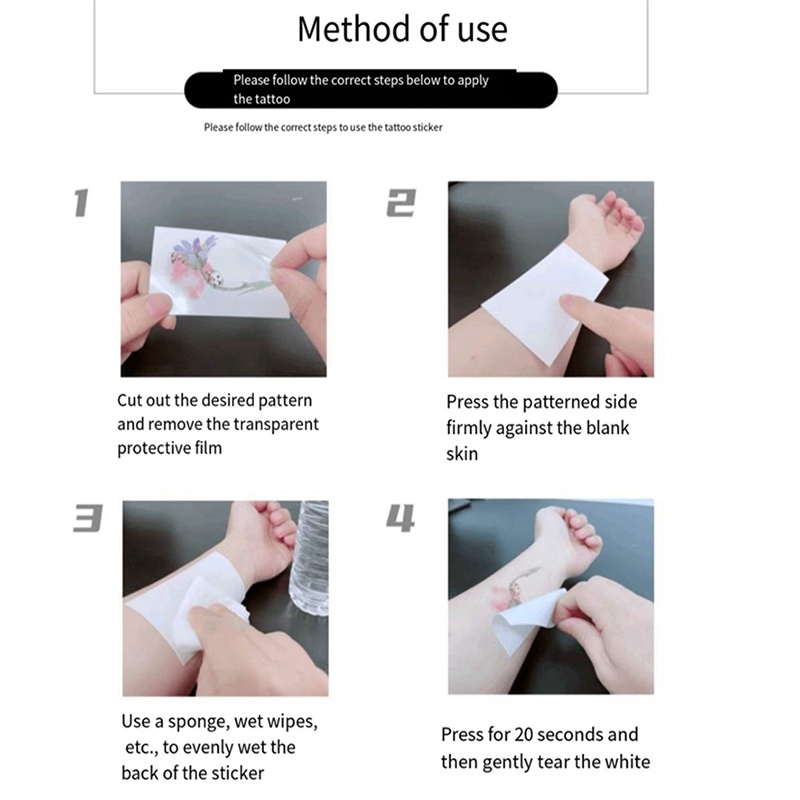 Method of use

Please follow the correct steps below to apply the tattoo

Please follow the correct steps to use the tattoo sticker

1

Cut out the desired pattern and remove the transparent protective film

2

Press the patterned side firmly against the blank skin

3

Use a sponge, wet wipes, etc., to evenly wet the back of the sticker

4

Press for 20 seconds and then gently tear the white