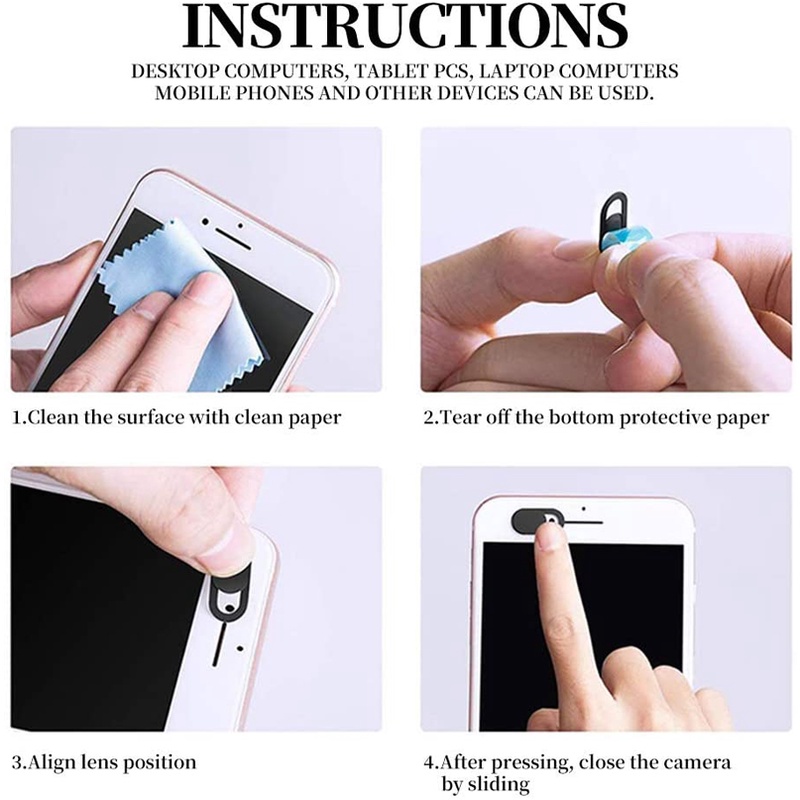 INSTRUCTIONS

DESKTOP COMPUTERS, TABLET PCS, LAPTOP COMPUTERS MOBILE PHONES AND OTHER DEVICES CAN BE USED.

1.Clean the surface with clean paper

2.Tear off the bottom protective paper

3.Align lens position

4.After pressing, close the camera by sliding