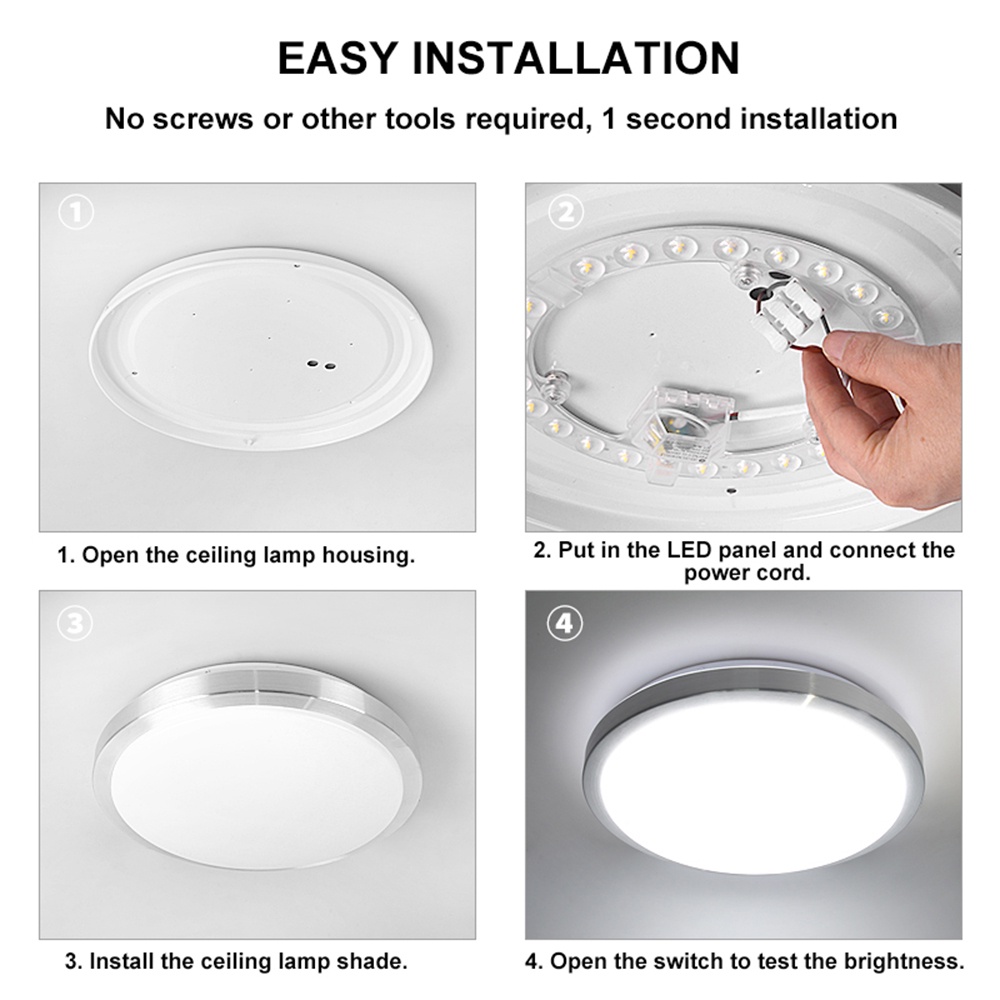 EASY INSTALLATION

No screws or other tools required, 1 second installation

①

1. Open the ceiling lamp housing.

②

2. Put in the LED panel and connect the power cord.

③

3. Install the ceiling lamp shade.

④

4. Open the switch to test the brightness.