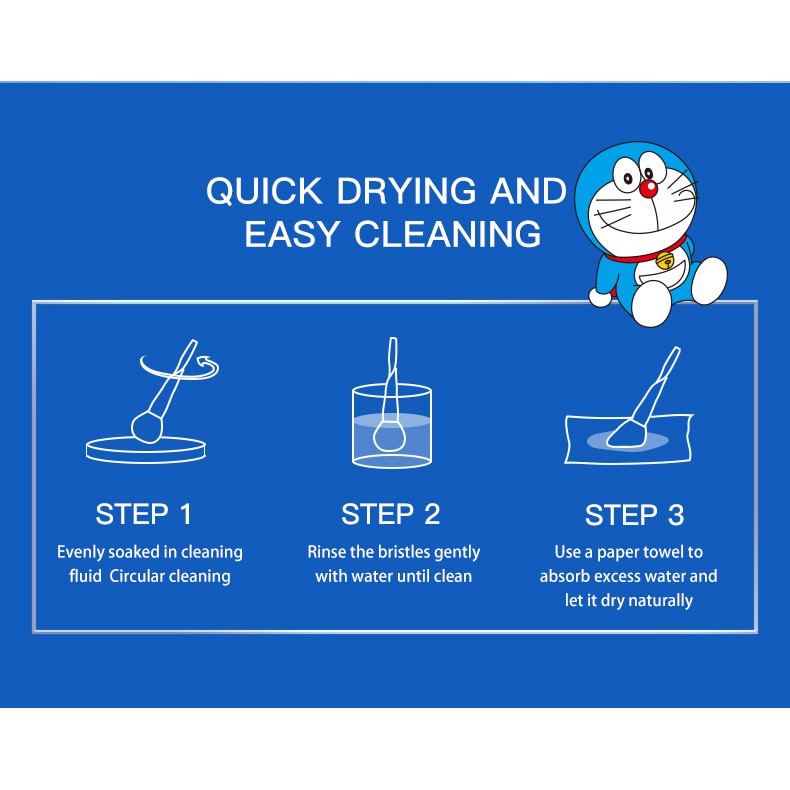 QUICK DRYING AND EASY CLEANING

STEP 1

Evenly soaked in cleaning fluid Circular cleaning

STEP 2

Rinse the bristles gently with water until clean

STEP 3

Use a paper towel to absorb excess water and let it dry naturally