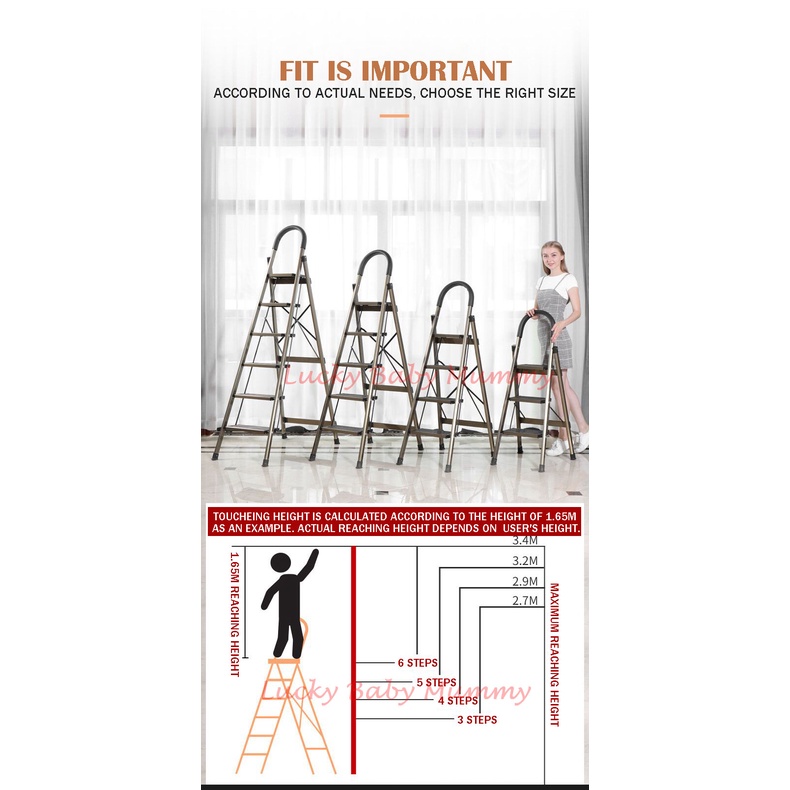 FIT IS IMPORTANT
ACCORDING TO ACTUAL NEEDS, CHOOSE THE RIGHT SIZE

Lucky Baby Mummy

TOUCHEING HEIGHT IS CALCULATED ACCORDING TO THE HEIGHT OF 1.65M AS AN EXAMPLE. ACTUAL REACHING HEIGHT DEPENDS ON USER'S HEIGHT.

1.65M REACHING HEIGHT

3.4M
3.2M
2.9M
2.7M

MAXIMUM REACHING HEIGHT

6 STEPS
5 STEPS
4 STEPS
3 STEPS

Lucky Baby Mummy