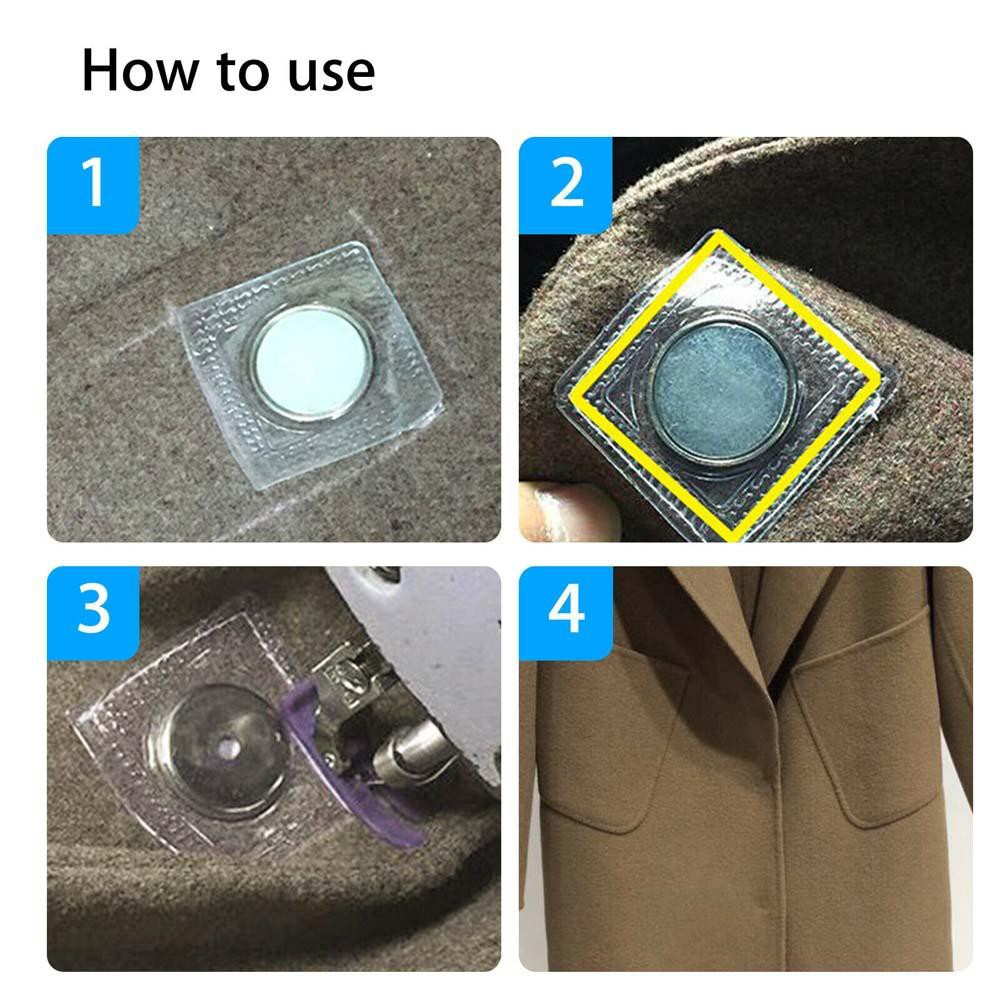 How to use

1

2

3

4